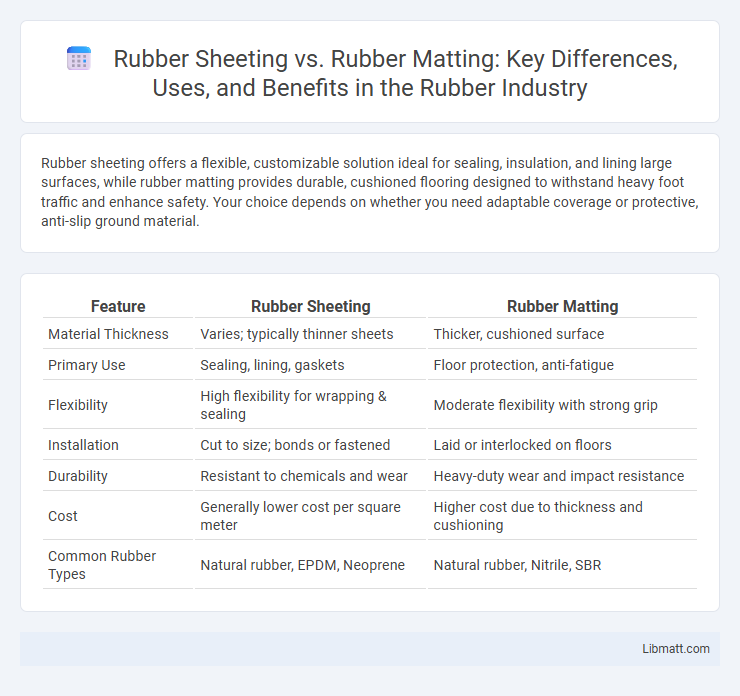 Rubber Sheeting vs. Rubber Matting: Key Differences, Uses, and Benefits in the Rubber Industry

Rubber sheeting offers a flexible, customizable solution ideal for sealing, insulation, and lining large surfaces, while rubber matting provides durable, cushioned flooring designed to withstand heavy foot traffic and enhance safety. Your choice depends on whether you need adaptable coverage or protective, anti-slip ground material.

| Feature | Rubber Sheeting | Rubber Matting |
|---|---|---|
| Material Thickness | Varies; typically thinner sheets | Thicker, cushioned surface |
| Primary Use | Sealing, lining, gaskets | Floor protection, anti-fatigue |
| Flexibility | High flexibility for wrapping & sealing | Moderate flexibility with strong grip |
| Installation | Cut to size; bonds or fastened | Laid or interlocked on floors |
| Durability | Resistant to chemicals and wear | Heavy-duty wear and impact resistance |
| Cost | Generally lower cost per square meter | Higher cost due to thickness and cushioning |
| Common Rubber Types | Natural rubber, EPDM, Neoprene | Natural rubber, Nitrile, SBR |

Libmatt.com