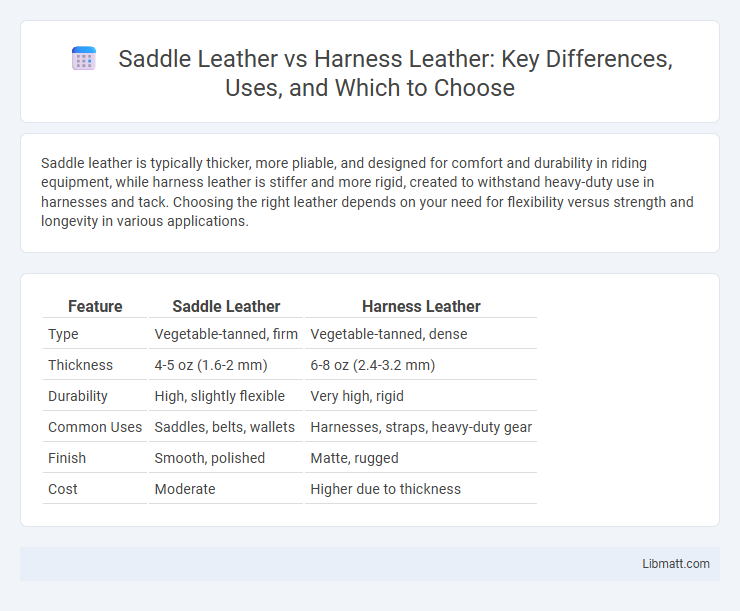 Saddle Leather vs Harness Leather: Key Differences, Uses, and Which to Choose

Saddle leather is typically thicker, more pliable, and designed for comfort and durability in riding equipment, while harness leather is stiffer and more rigid, created to withstand heavy-duty use in harnesses and tack. Choosing the right leather depends on your need for flexibility versus strength and longevity in various applications.

| Feature | Saddle Leather | Harness Leather |
|---|---|---|
| Type | Vegetable-tanned, firm | Vegetable-tanned, dense |
| Thickness | 4-5 oz (1.6-2 mm) | 6-8 oz (2.4-3.2 mm) |
| Durability | High, slightly flexible | Very high, rigid |
| Common Uses | Saddles, belts, wallets | Harnesses, straps, heavy-duty gear |
| Finish | Smooth, polished | Matte, rugged |
| Cost | Moderate | Higher due to thickness |

Libmatt.com