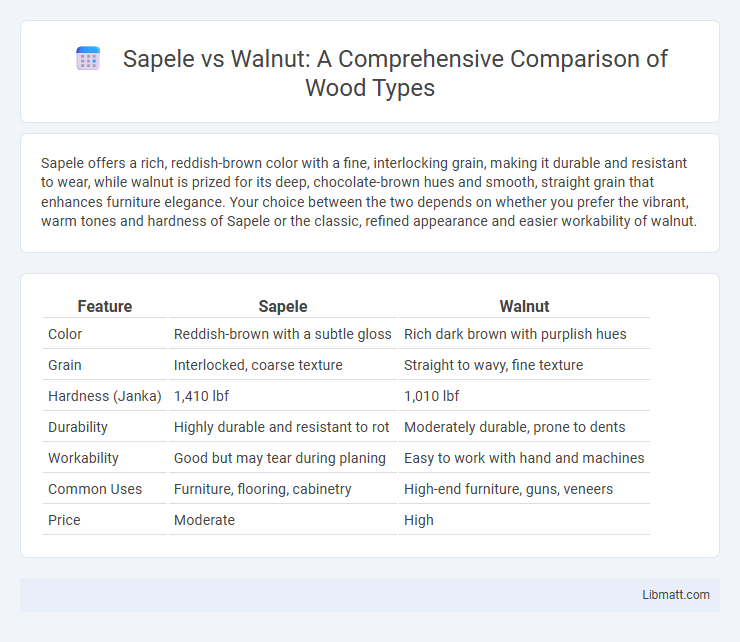 Sapele vs Walnut: A Comprehensive Comparison of Wood Types

Sapele offers a rich, reddish-brown color with a fine, interlocking grain, making it durable and resistant to wear, while walnut is prized for its deep, chocolate-brown hues and smooth, straight grain that enhances furniture elegance. Your choice between the two depends on whether you prefer the vibrant, warm tones and hardness of Sapele or the classic, refined appearance and easier workability of walnut.

| Feature | Sapele | Walnut |
|---|---|---|
| Color | Reddish-brown with a subtle gloss | Rich dark brown with purplish hues |
| Grain | Interlocked, coarse texture | Straight to wavy, fine texture |
| Hardness (Janka) | 1,410 lbf | 1,010 lbf |
| Durability | Highly durable and resistant to rot | Moderately durable, prone to dents |
| Workability | Good but may tear during planing | Easy to work with hand and machines |
| Common Uses | Furniture, flooring, cabinetry | High-end furniture, guns, veneers |
| Price | Moderate | High |

Libmatt.com