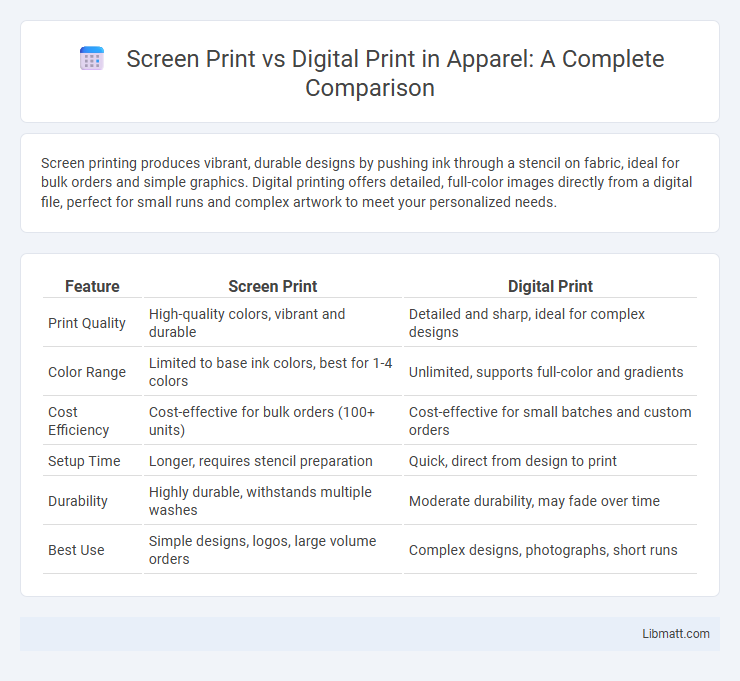 Screen Print vs Digital Print in Apparel: A Complete Comparison

Screen printing produces vibrant, durable designs by pushing ink through a stencil on fabric, ideal for bulk orders and simple graphics. Digital printing offers detailed, full-color images directly from a digital file, perfect for small runs and complex artwork to meet your personalized needs.

| Feature | Screen Print | Digital Print |
|---|---|---|
| Print Quality | High-quality colors, vibrant and durable | Detailed and sharp, ideal for complex designs |
| Color Range | Limited to base ink colors, best for 1-4 colors | Unlimited, supports full-color and gradients |
| Cost Efficiency | Cost-effective for bulk orders (100+ units) | Cost-effective for small batches and custom orders |
| Setup Time | Longer, requires stencil preparation | Quick, direct from design to print |
| Durability | Highly durable, withstands multiple washes | Moderate durability, may fade over time |
| Best Use | Simple designs, logos, large volume orders | Complex designs, photographs, short runs |

Libmatt.com