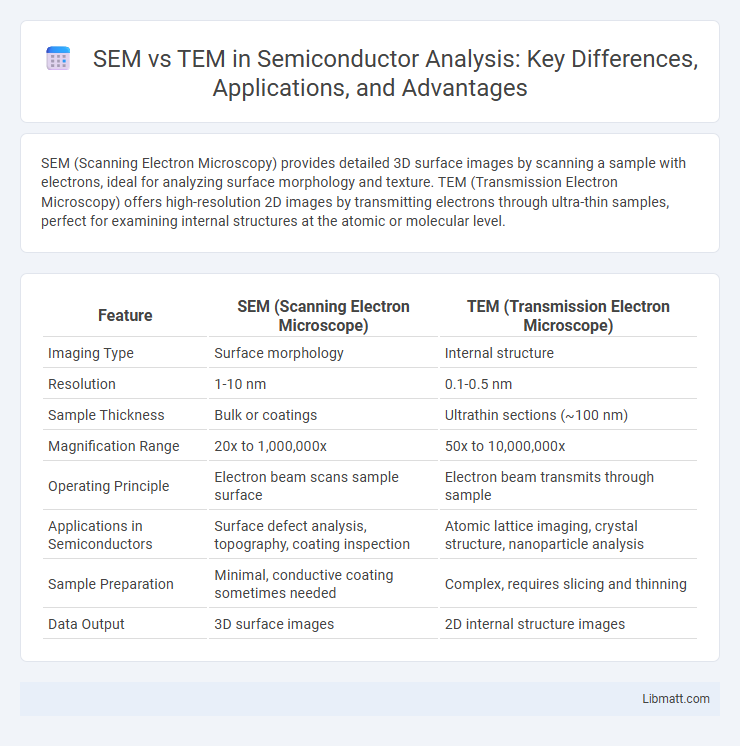 SEM vs TEM in Semiconductor Analysis: Key Differences, Applications, and Advantages

SEM (Scanning Electron Microscopy) provides detailed 3D surface images by scanning a sample with electrons, ideal for analyzing surface morphology and texture. TEM (Transmission Electron Microscopy) offers high-resolution 2D images by transmitting electrons through ultra-thin samples, perfect for examining internal structures at the atomic or molecular level.

| Feature | SEM (Scanning Electron Microscope) | TEM (Transmission Electron Microscope) |
|---|---|---|
| Imaging Type | Surface morphology | Internal structure |
| Resolution | 1-10 nm | 0.1-0.5 nm |
| Sample Thickness | Bulk or coatings | Ultrathin sections (~100 nm) |
| Magnification Range | 20x to 1,000,000x | 50x to 10,000,000x |
| Operating Principle | Electron beam scans sample surface | Electron beam transmits through sample |
| Applications in Semiconductors | Surface defect analysis, topography, coating inspection | Atomic lattice imaging, crystal structure, nanoparticle analysis |
| Sample Preparation | Minimal, conductive coating sometimes needed | Complex, requires slicing and thinning |
| Data Output | 3D surface images | 2D internal structure images |

Libmatt.com