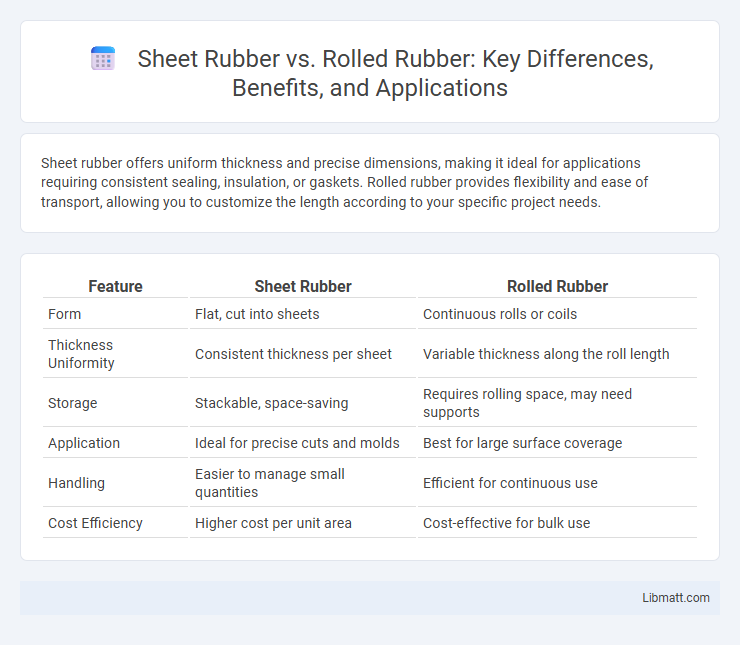 Sheet Rubber vs. Rolled Rubber: Key Differences, Benefits, and Applications

Sheet rubber offers uniform thickness and precise dimensions, making it ideal for applications requiring consistent sealing, insulation, or gaskets. Rolled rubber provides flexibility and ease of transport, allowing you to customize the length according to your specific project needs.

| Feature | Sheet Rubber | Rolled Rubber |
|---|---|---|
| Form | Flat, cut into sheets | Continuous rolls or coils |
| Thickness Uniformity | Consistent thickness per sheet | Variable thickness along the roll length |
| Storage | Stackable, space-saving | Requires rolling space, may need supports |
| Application | Ideal for precise cuts and molds | Best for large surface coverage |
| Handling | Easier to manage small quantities | Efficient for continuous use |
| Cost Efficiency | Higher cost per unit area | Cost-effective for bulk use |

Libmatt.com