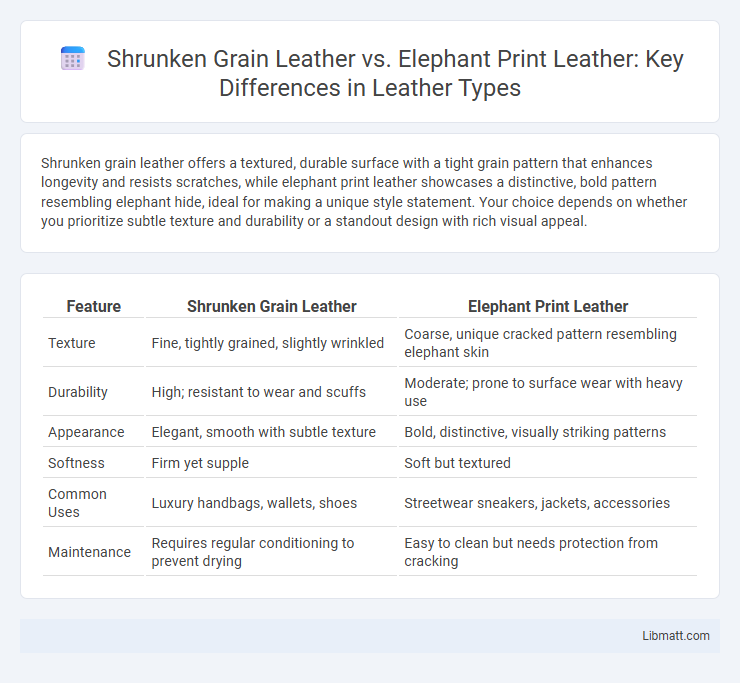 Shrunken Grain Leather vs. Elephant Print Leather: Key Differences in Leather Types

Shrunken grain leather offers a textured, durable surface with a tight grain pattern that enhances longevity and resists scratches, while elephant print leather showcases a distinctive, bold pattern resembling elephant hide, ideal for making a unique style statement. Your choice depends on whether you prioritize subtle texture and durability or a standout design with rich visual appeal.

| Feature | Shrunken Grain Leather | Elephant Print Leather |
|---|---|---|
| Texture | Fine, tightly grained, slightly wrinkled | Coarse, unique cracked pattern resembling elephant skin |
| Durability | High; resistant to wear and scuffs | Moderate; prone to surface wear with heavy use |
| Appearance | Elegant, smooth with subtle texture | Bold, distinctive, visually striking patterns |
| Softness | Firm yet supple | Soft but textured |
| Common Uses | Luxury handbags, wallets, shoes | Streetwear sneakers, jackets, accessories |
| Maintenance | Requires regular conditioning to prevent drying | Easy to clean but needs protection from cracking |

Libmatt.com