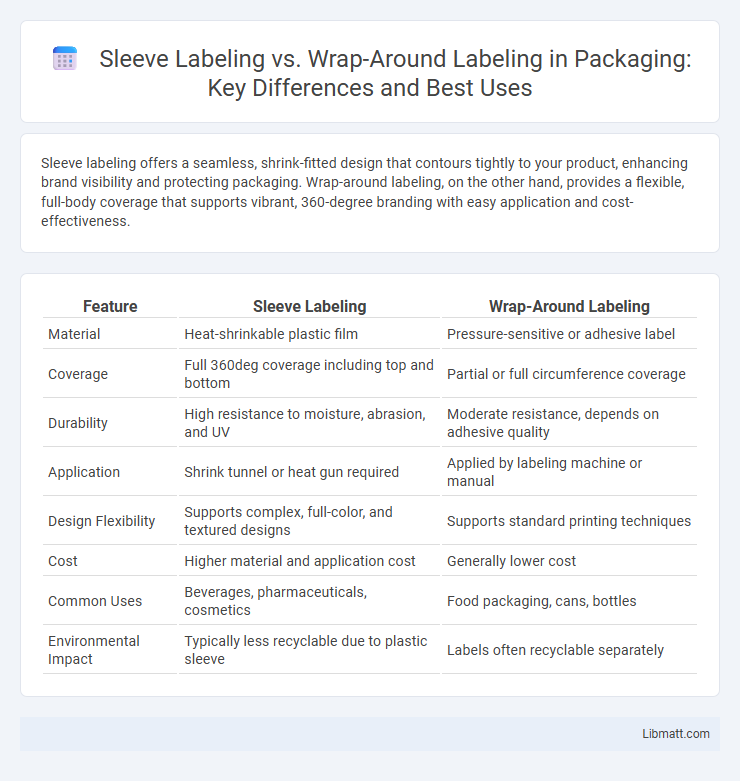 Sleeve Labeling vs. Wrap-Around Labeling in Packaging: Key Differences and Best Uses

Sleeve labeling offers a seamless, shrink-fitted design that contours tightly to your product, enhancing brand visibility and protecting packaging. Wrap-around labeling, on the other hand, provides a flexible, full-body coverage that supports vibrant, 360-degree branding with easy application and cost-effectiveness.

| Feature | Sleeve Labeling | Wrap-Around Labeling |
|---|---|---|
| Material | Heat-shrinkable plastic film | Pressure-sensitive or adhesive label |
| Coverage | Full 360deg coverage including top and bottom | Partial or full circumference coverage |
| Durability | High resistance to moisture, abrasion, and UV | Moderate resistance, depends on adhesive quality |
| Application | Shrink tunnel or heat gun required | Applied by labeling machine or manual |
| Design Flexibility | Supports complex, full-color, and textured designs | Supports standard printing techniques |
| Cost | Higher material and application cost | Generally lower cost |
| Common Uses | Beverages, pharmaceuticals, cosmetics | Food packaging, cans, bottles |
| Environmental Impact | Typically less recyclable due to plastic sleeve | Labels often recyclable separately |

Libmatt.com