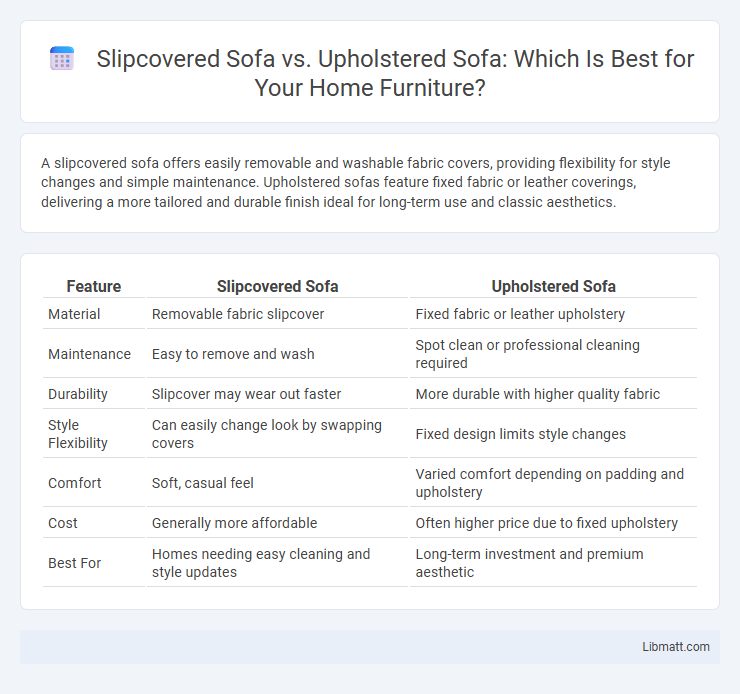 Slipcovered Sofa vs. Upholstered Sofa: Which Is Best for Your Home Furniture?

A slipcovered sofa offers easily removable and washable fabric covers, providing flexibility for style changes and simple maintenance. Upholstered sofas feature fixed fabric or leather coverings, delivering a more tailored and durable finish ideal for long-term use and classic aesthetics.

| Feature | Slipcovered Sofa | Upholstered Sofa |
|---|---|---|
| Material | Removable fabric slipcover | Fixed fabric or leather upholstery |
| Maintenance | Easy to remove and wash | Spot clean or professional cleaning required |
| Durability | Slipcover may wear out faster | More durable with higher quality fabric |
| Style Flexibility | Can easily change look by swapping covers | Fixed design limits style changes |
| Comfort | Soft, casual feel | Varied comfort depending on padding and upholstery |
| Cost | Generally more affordable | Often higher price due to fixed upholstery |
| Best For | Homes needing easy cleaning and style updates | Long-term investment and premium aesthetic |

Libmatt.com