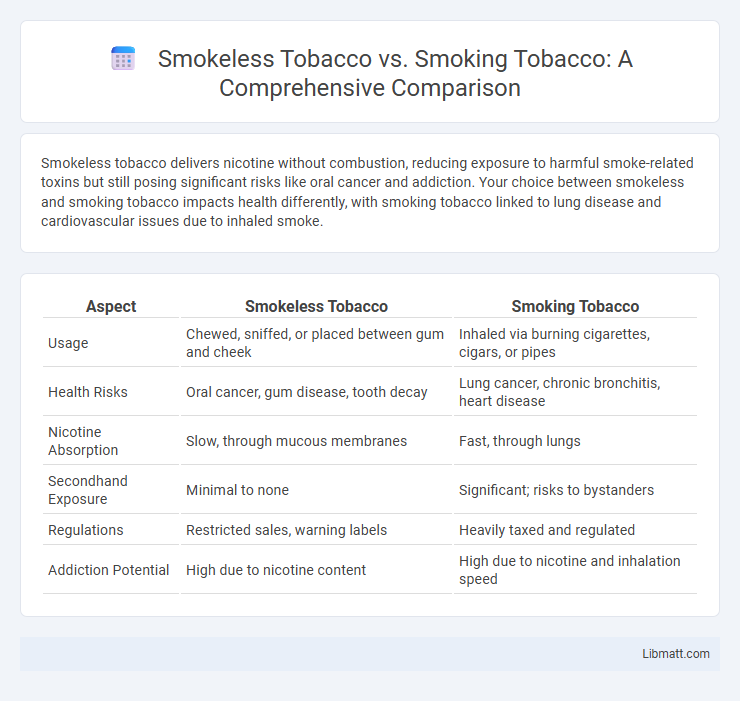 Smokeless Tobacco vs. Smoking Tobacco: A Comprehensive Comparison

Smokeless tobacco delivers nicotine without combustion, reducing exposure to harmful smoke-related toxins but still posing significant risks like oral cancer and addiction. Your choice between smokeless and smoking tobacco impacts health differently, with smoking tobacco linked to lung disease and cardiovascular issues due to inhaled smoke.

| Aspect | Smokeless Tobacco | Smoking Tobacco |
|---|---|---|
| Usage | Chewed, sniffed, or placed between gum and cheek | Inhaled via burning cigarettes, cigars, or pipes |
| Health Risks | Oral cancer, gum disease, tooth decay | Lung cancer, chronic bronchitis, heart disease |
| Nicotine Absorption | Slow, through mucous membranes | Fast, through lungs |
| Secondhand Exposure | Minimal to none | Significant; risks to bystanders |
| Regulations | Restricted sales, warning labels | Heavily taxed and regulated |
| Addiction Potential | High due to nicotine content | High due to nicotine and inhalation speed |

Libmatt.com