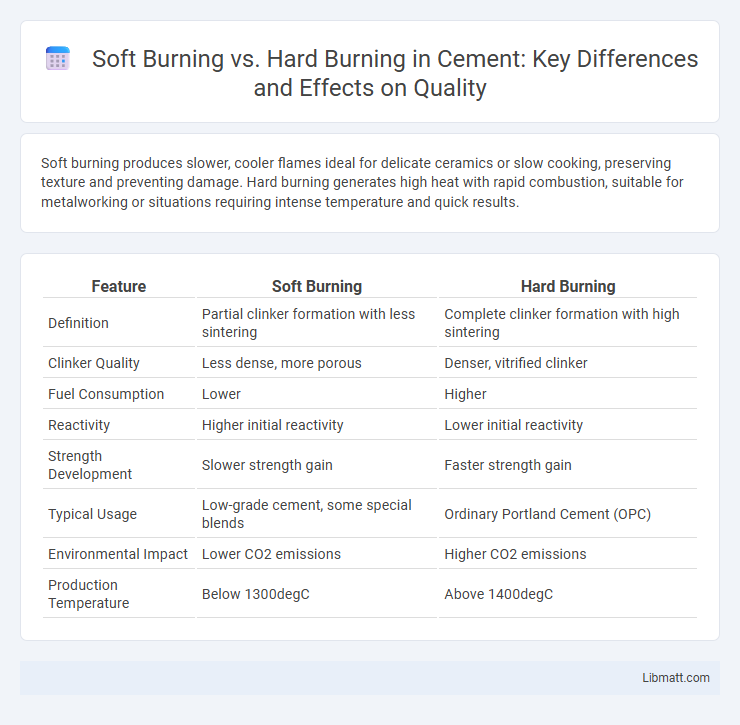 Soft Burning vs. Hard Burning in Cement: Key Differences and Effects on Quality

Soft burning produces slower, cooler flames ideal for delicate ceramics or slow cooking, preserving texture and preventing damage. Hard burning generates high heat with rapid combustion, suitable for metalworking or situations requiring intense temperature and quick results.

| Feature | Soft Burning | Hard Burning |
|---|---|---|
| Definition | Partial clinker formation with less sintering | Complete clinker formation with high sintering |
| Clinker Quality | Less dense, more porous | Denser, vitrified clinker |
| Fuel Consumption | Lower | Higher |
| Reactivity | Higher initial reactivity | Lower initial reactivity |
| Strength Development | Slower strength gain | Faster strength gain |
| Typical Usage | Low-grade cement, some special blends | Ordinary Portland Cement (OPC) |
| Environmental Impact | Lower CO2 emissions | Higher CO2 emissions |
| Production Temperature | Below 1300degC | Above 1400degC |

Libmatt.com