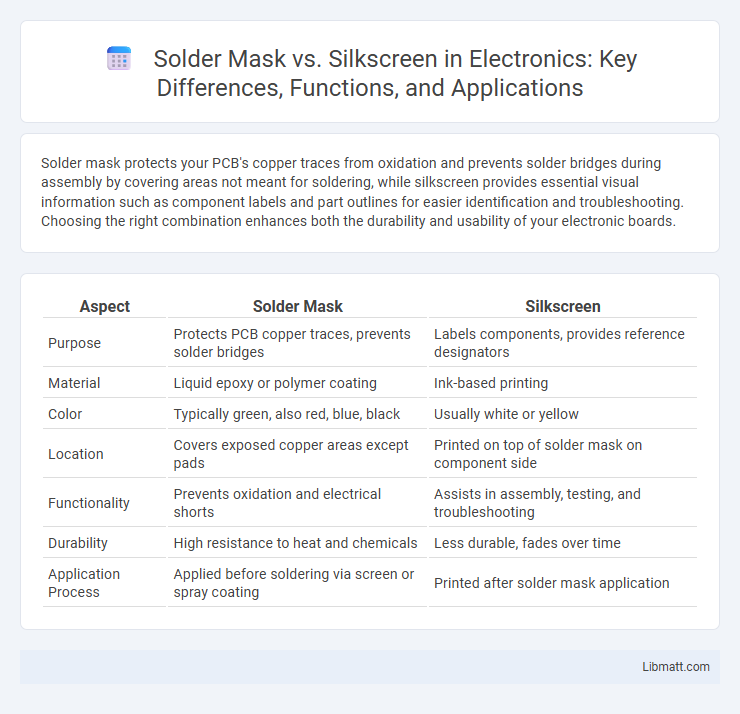 Solder Mask vs. Silkscreen in Electronics: Key Differences, Functions, and Applications

Solder mask protects your PCB's copper traces from oxidation and prevents solder bridges during assembly by covering areas not meant for soldering, while silkscreen provides essential visual information such as component labels and part outlines for easier identification and troubleshooting. Choosing the right combination enhances both the durability and usability of your electronic boards.

| Aspect | Solder Mask | Silkscreen |
|---|---|---|
| Purpose | Protects PCB copper traces, prevents solder bridges | Labels components, provides reference designators |
| Material | Liquid epoxy or polymer coating | Ink-based printing |
| Color | Typically green, also red, blue, black | Usually white or yellow |
| Location | Covers exposed copper areas except pads | Printed on top of solder mask on component side |
| Functionality | Prevents oxidation and electrical shorts | Assists in assembly, testing, and troubleshooting |
| Durability | High resistance to heat and chemicals | Less durable, fades over time |
| Application Process | Applied before soldering via screen or spray coating | Printed after solder mask application |

Libmatt.com