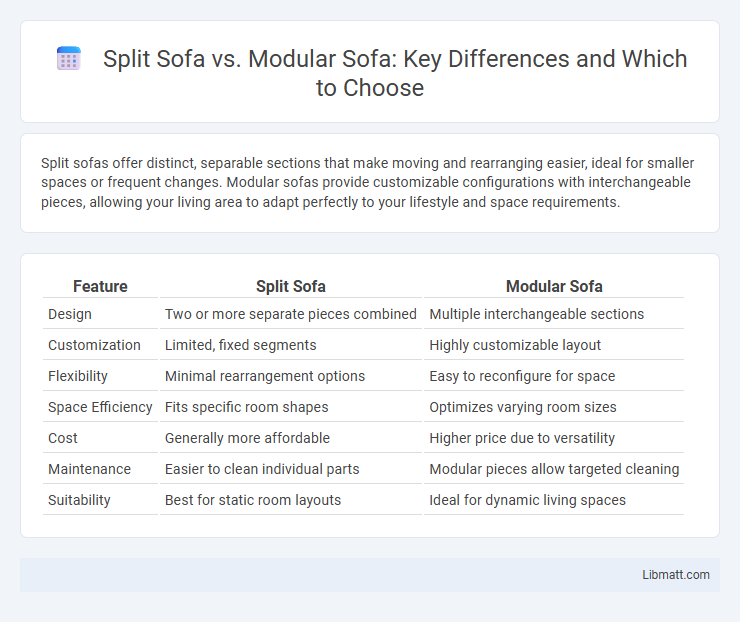 Split Sofa vs. Modular Sofa: Key Differences and Which to Choose

Split sofas offer distinct, separable sections that make moving and rearranging easier, ideal for smaller spaces or frequent changes. Modular sofas provide customizable configurations with interchangeable pieces, allowing your living area to adapt perfectly to your lifestyle and space requirements.

| Feature | Split Sofa | Modular Sofa |
|---|---|---|
| Design | Two or more separate pieces combined | Multiple interchangeable sections |
| Customization | Limited, fixed segments | Highly customizable layout |
| Flexibility | Minimal rearrangement options | Easy to reconfigure for space |
| Space Efficiency | Fits specific room shapes | Optimizes varying room sizes |
| Cost | Generally more affordable | Higher price due to versatility |
| Maintenance | Easier to clean individual parts | Modular pieces allow targeted cleaning |
| Suitability | Best for static room layouts | Ideal for dynamic living spaces |

Libmatt.com