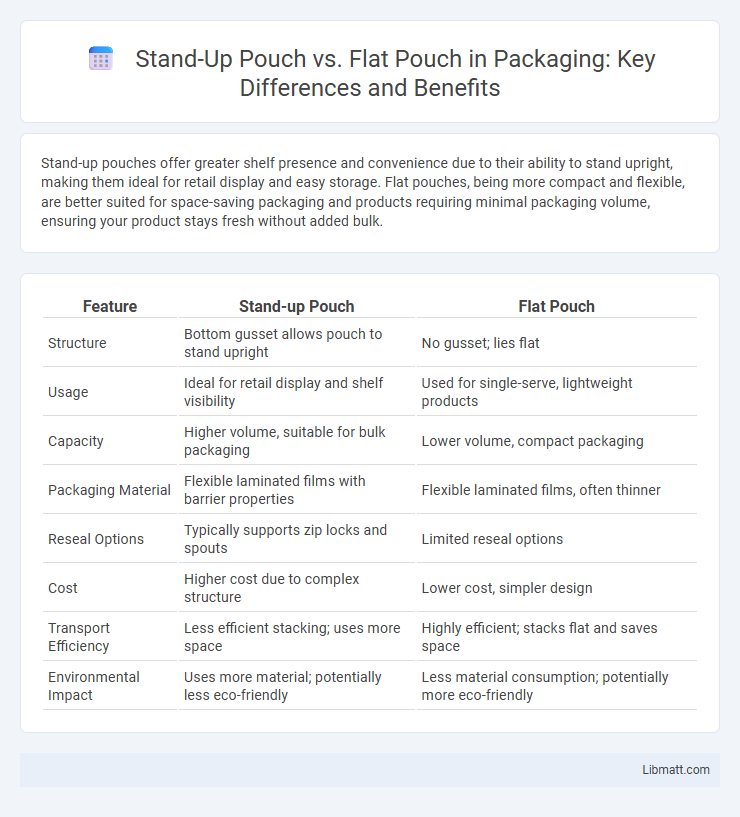 Stand-Up Pouch vs. Flat Pouch in Packaging: Key Differences and Benefits

Stand-up pouches offer greater shelf presence and convenience due to their ability to stand upright, making them ideal for retail display and easy storage. Flat pouches, being more compact and flexible, are better suited for space-saving packaging and products requiring minimal packaging volume, ensuring your product stays fresh without added bulk.

| Feature | Stand-up Pouch | Flat Pouch |
|---|---|---|
| Structure | Bottom gusset allows pouch to stand upright | No gusset; lies flat |
| Usage | Ideal for retail display and shelf visibility | Used for single-serve, lightweight products |
| Capacity | Higher volume, suitable for bulk packaging | Lower volume, compact packaging |
| Packaging Material | Flexible laminated films with barrier properties | Flexible laminated films, often thinner |
| Reseal Options | Typically supports zip locks and spouts | Limited reseal options |
| Cost | Higher cost due to complex structure | Lower cost, simpler design |
| Transport Efficiency | Less efficient stacking; uses more space | Highly efficient; stacks flat and saves space |
| Environmental Impact | Uses more material; potentially less eco-friendly | Less material consumption; potentially more eco-friendly |

Libmatt.com