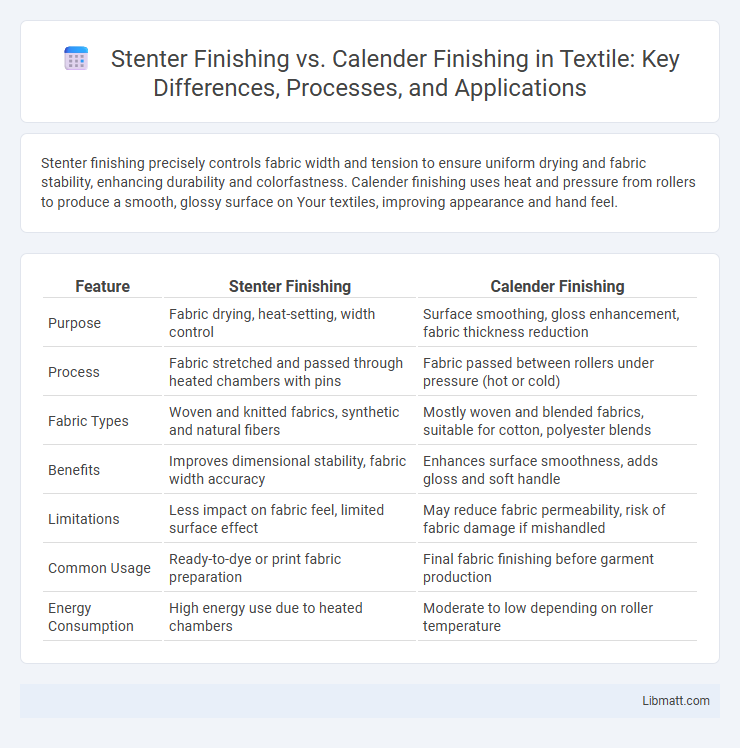 Stenter Finishing vs. Calender Finishing in Textile: Key Differences, Processes, and Applications

Stenter finishing precisely controls fabric width and tension to ensure uniform drying and fabric stability, enhancing durability and colorfastness. Calender finishing uses heat and pressure from rollers to produce a smooth, glossy surface on Your textiles, improving appearance and hand feel.

| Feature | Stenter Finishing | Calender Finishing |
|---|---|---|
| Purpose | Fabric drying, heat-setting, width control | Surface smoothing, gloss enhancement, fabric thickness reduction |
| Process | Fabric stretched and passed through heated chambers with pins | Fabric passed between rollers under pressure (hot or cold) |
| Fabric Types | Woven and knitted fabrics, synthetic and natural fibers | Mostly woven and blended fabrics, suitable for cotton, polyester blends |
| Benefits | Improves dimensional stability, fabric width accuracy | Enhances surface smoothness, adds gloss and soft handle |
| Limitations | Less impact on fabric feel, limited surface effect | May reduce fabric permeability, risk of fabric damage if mishandled |
| Common Usage | Ready-to-dye or print fabric preparation | Final fabric finishing before garment production |
| Energy Consumption | High energy use due to heated chambers | Moderate to low depending on roller temperature |

Libmatt.com