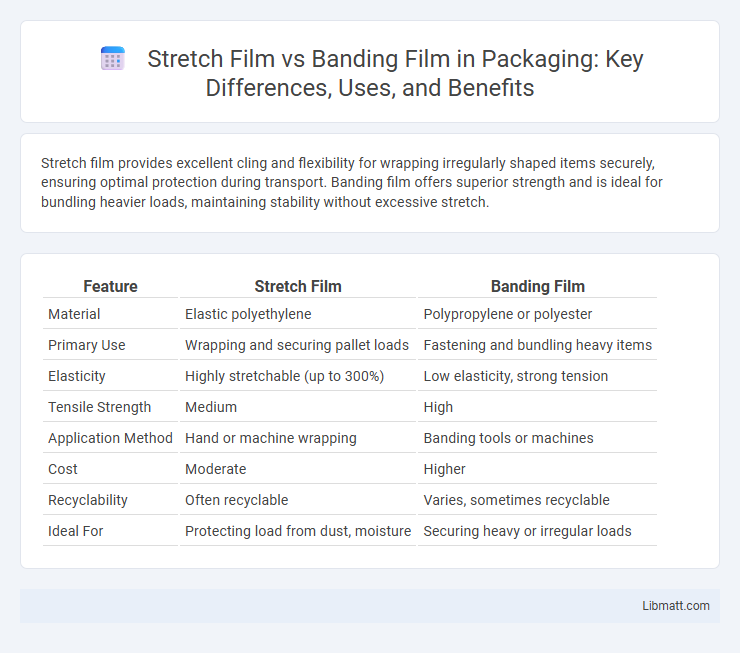 Stretch Film vs Banding Film in Packaging: Key Differences, Uses, and Benefits

Stretch film provides excellent cling and flexibility for wrapping irregularly shaped items securely, ensuring optimal protection during transport. Banding film offers superior strength and is ideal for bundling heavier loads, maintaining stability without excessive stretch.

| Feature | Stretch Film | Banding Film |
|---|---|---|
| Material | Elastic polyethylene | Polypropylene or polyester |
| Primary Use | Wrapping and securing pallet loads | Fastening and bundling heavy items |
| Elasticity | Highly stretchable (up to 300%) | Low elasticity, strong tension |
| Tensile Strength | Medium | High |
| Application Method | Hand or machine wrapping | Banding tools or machines |
| Cost | Moderate | Higher |
| Recyclability | Often recyclable | Varies, sometimes recyclable |
| Ideal For | Protecting load from dust, moisture | Securing heavy or irregular loads |

Libmatt.com