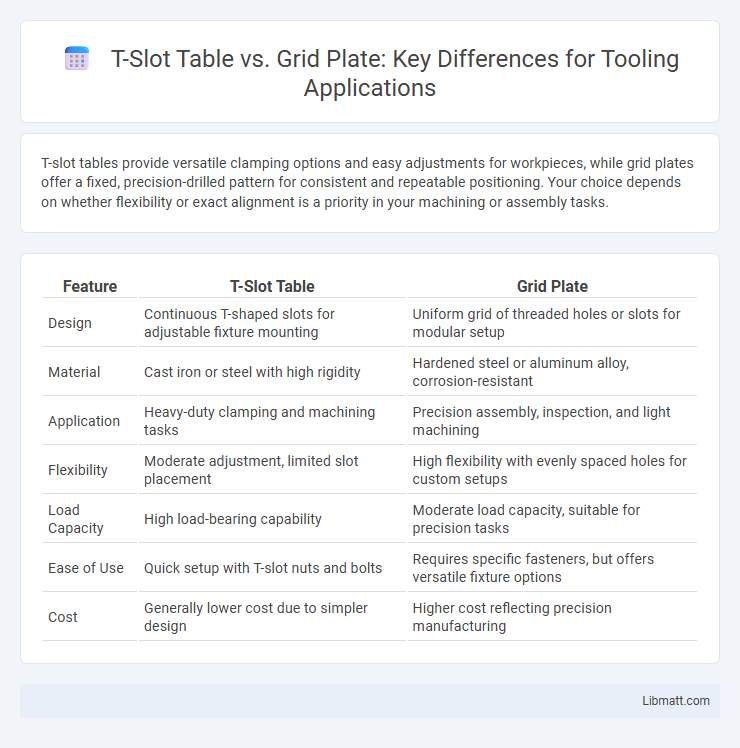 T-Slot Table vs. Grid Plate: Key Differences for Tooling Applications

T-slot tables provide versatile clamping options and easy adjustments for workpieces, while grid plates offer a fixed, precision-drilled pattern for consistent and repeatable positioning. Your choice depends on whether flexibility or exact alignment is a priority in your machining or assembly tasks.

| Feature | T-Slot Table | Grid Plate |
|---|---|---|
| Design | Continuous T-shaped slots for adjustable fixture mounting | Uniform grid of threaded holes or slots for modular setup |
| Material | Cast iron or steel with high rigidity | Hardened steel or aluminum alloy, corrosion-resistant |
| Application | Heavy-duty clamping and machining tasks | Precision assembly, inspection, and light machining |
| Flexibility | Moderate adjustment, limited slot placement | High flexibility with evenly spaced holes for custom setups |
| Load Capacity | High load-bearing capability | Moderate load capacity, suitable for precision tasks |
| Ease of Use | Quick setup with T-slot nuts and bolts | Requires specific fasteners, but offers versatile fixture options |
| Cost | Generally lower cost due to simpler design | Higher cost reflecting precision manufacturing |

Libmatt.com