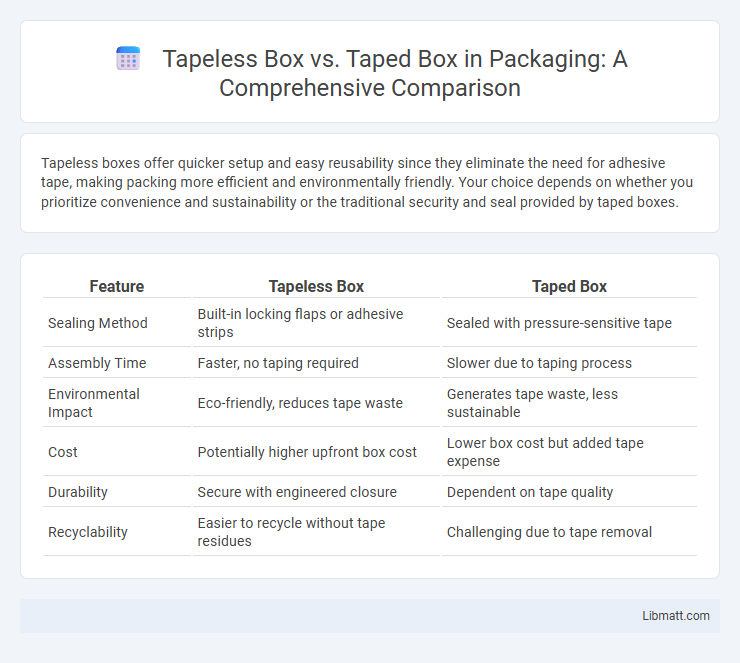 Tapeless Box vs. Taped Box in Packaging: A Comprehensive Comparison

Tapeless boxes offer quicker setup and easy reusability since they eliminate the need for adhesive tape, making packing more efficient and environmentally friendly. Your choice depends on whether you prioritize convenience and sustainability or the traditional security and seal provided by taped boxes.

| Feature | Tapeless Box | Taped Box |
|---|---|---|
| Sealing Method | Built-in locking flaps or adhesive strips | Sealed with pressure-sensitive tape |
| Assembly Time | Faster, no taping required | Slower due to taping process |
| Environmental Impact | Eco-friendly, reduces tape waste | Generates tape waste, less sustainable |
| Cost | Potentially higher upfront box cost | Lower box cost but added tape expense |
| Durability | Secure with engineered closure | Dependent on tape quality |
| Recyclability | Easier to recycle without tape residues | Challenging due to tape removal |

Libmatt.com