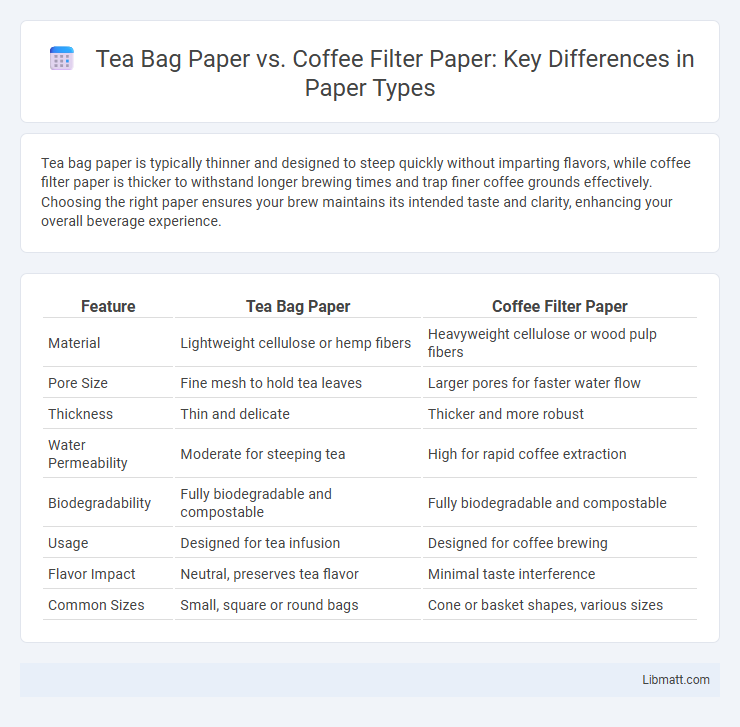 Tea Bag Paper vs. Coffee Filter Paper: Key Differences in Paper Types

Tea bag paper is typically thinner and designed to steep quickly without imparting flavors, while coffee filter paper is thicker to withstand longer brewing times and trap finer coffee grounds effectively. Choosing the right paper ensures your brew maintains its intended taste and clarity, enhancing your overall beverage experience.

| Feature | Tea Bag Paper | Coffee Filter Paper |
|---|---|---|
| Material | Lightweight cellulose or hemp fibers | Heavyweight cellulose or wood pulp fibers |
| Pore Size | Fine mesh to hold tea leaves | Larger pores for faster water flow |
| Thickness | Thin and delicate | Thicker and more robust |
| Water Permeability | Moderate for steeping tea | High for rapid coffee extraction |
| Biodegradability | Fully biodegradable and compostable | Fully biodegradable and compostable |
| Usage | Designed for tea infusion | Designed for coffee brewing |
| Flavor Impact | Neutral, preserves tea flavor | Minimal taste interference |
| Common Sizes | Small, square or round bags | Cone or basket shapes, various sizes |

Libmatt.com