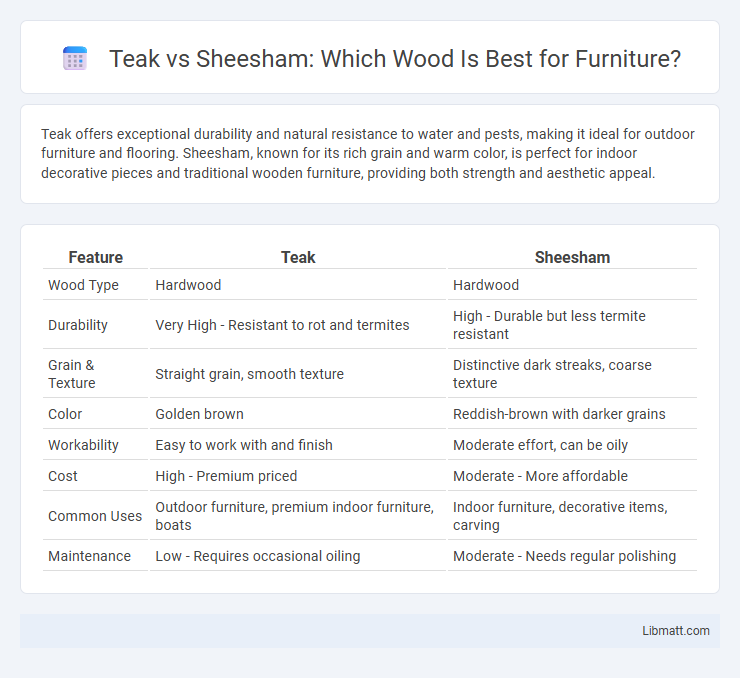 Teak vs Sheesham: Which Wood Is Best for Furniture?

Teak offers exceptional durability and natural resistance to water and pests, making it ideal for outdoor furniture and flooring. Sheesham, known for its rich grain and warm color, is perfect for indoor decorative pieces and traditional wooden furniture, providing both strength and aesthetic appeal.

| Feature | Teak | Sheesham |
|---|---|---|
| Wood Type | Hardwood | Hardwood |
| Durability | Very High - Resistant to rot and termites | High - Durable but less termite resistant |
| Grain & Texture | Straight grain, smooth texture | Distinctive dark streaks, coarse texture |
| Color | Golden brown | Reddish-brown with darker grains |
| Workability | Easy to work with and finish | Moderate effort, can be oily |
| Cost | High - Premium priced | Moderate - More affordable |
| Common Uses | Outdoor furniture, premium indoor furniture, boats | Indoor furniture, decorative items, carving |
| Maintenance | Low - Requires occasional oiling | Moderate - Needs regular polishing |

Libmatt.com