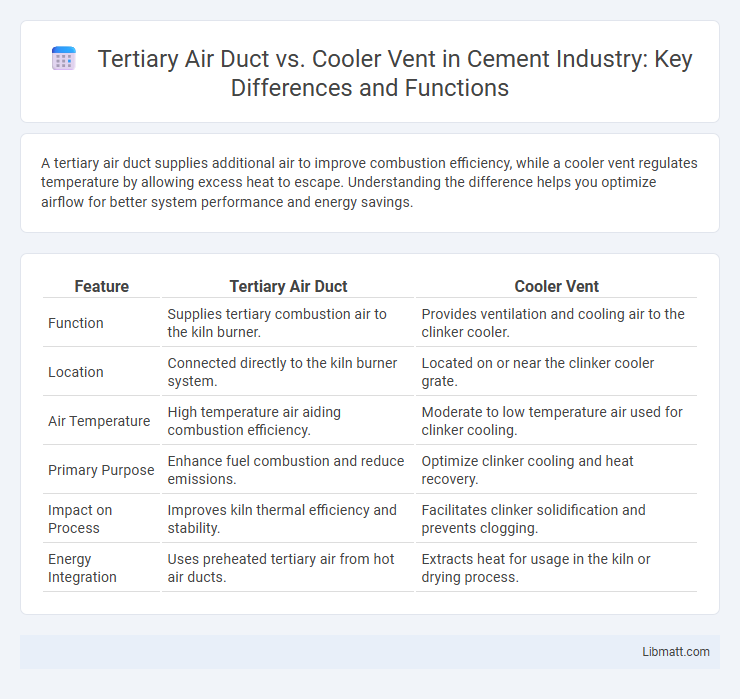 Tertiary Air Duct vs. Cooler Vent in Cement Industry: Key Differences and Functions

A tertiary air duct supplies additional air to improve combustion efficiency, while a cooler vent regulates temperature by allowing excess heat to escape. Understanding the difference helps you optimize airflow for better system performance and energy savings.

| Feature | Tertiary Air Duct | Cooler Vent |
|---|---|---|
| Function | Supplies tertiary combustion air to the kiln burner. | Provides ventilation and cooling air to the clinker cooler. |
| Location | Connected directly to the kiln burner system. | Located on or near the clinker cooler grate. |
| Air Temperature | High temperature air aiding combustion efficiency. | Moderate to low temperature air used for clinker cooling. |
| Primary Purpose | Enhance fuel combustion and reduce emissions. | Optimize clinker cooling and heat recovery. |
| Impact on Process | Improves kiln thermal efficiency and stability. | Facilitates clinker solidification and prevents clogging. |
| Energy Integration | Uses preheated tertiary air from hot air ducts. | Extracts heat for usage in the kiln or drying process. |

Libmatt.com