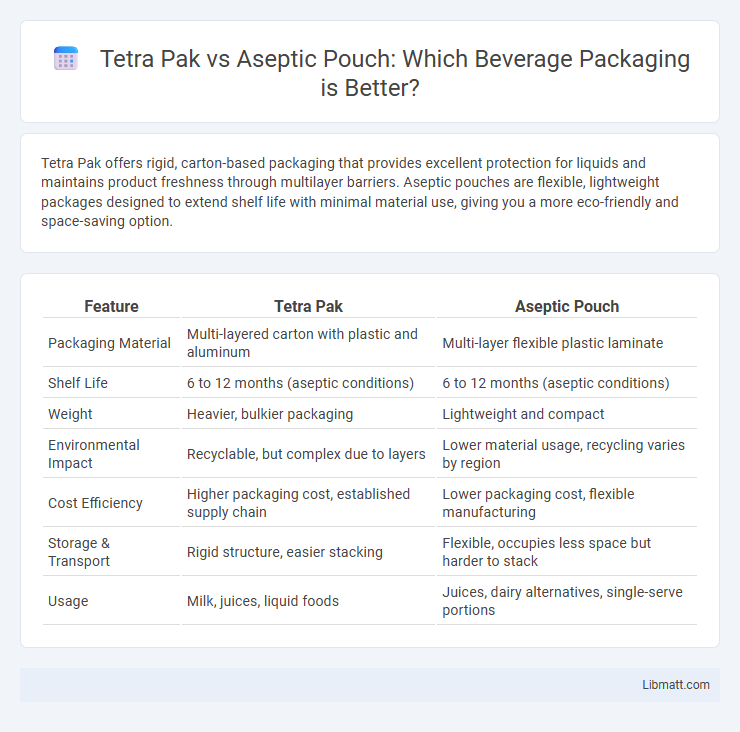 Tetra Pak vs Aseptic Pouch: Which Beverage Packaging is Better?

Tetra Pak offers rigid, carton-based packaging that provides excellent protection for liquids and maintains product freshness through multilayer barriers. Aseptic pouches are flexible, lightweight packages designed to extend shelf life with minimal material use, giving you a more eco-friendly and space-saving option.

| Feature | Tetra Pak | Aseptic Pouch |
|---|---|---|
| Packaging Material | Multi-layered carton with plastic and aluminum | Multi-layer flexible plastic laminate |
| Shelf Life | 6 to 12 months (aseptic conditions) | 6 to 12 months (aseptic conditions) |
| Weight | Heavier, bulkier packaging | Lightweight and compact |
| Environmental Impact | Recyclable, but complex due to layers | Lower material usage, recycling varies by region |
| Cost Efficiency | Higher packaging cost, established supply chain | Lower packaging cost, flexible manufacturing |
| Storage & Transport | Rigid structure, easier stacking | Flexible, occupies less space but harder to stack |
| Usage | Milk, juices, liquid foods | Juices, dairy alternatives, single-serve portions |

Libmatt.com