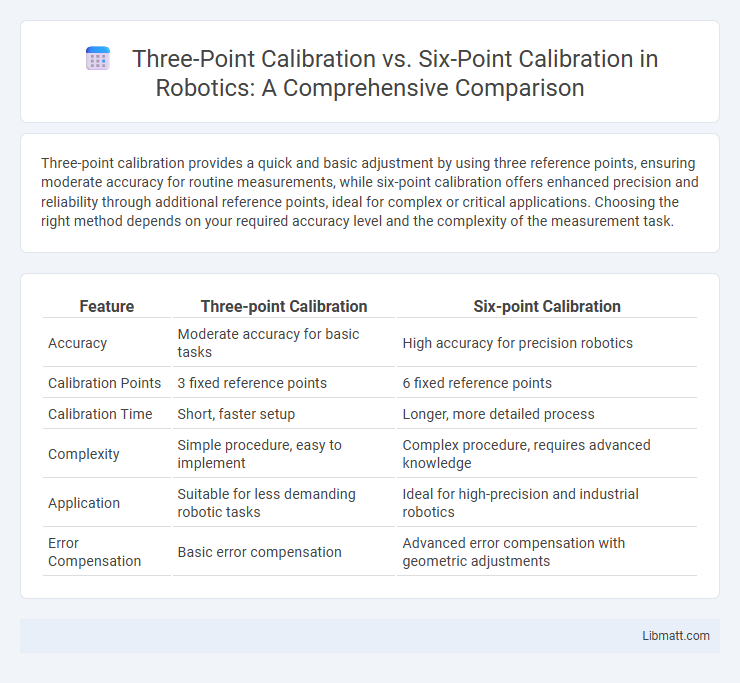 Three-Point Calibration vs. Six-Point Calibration in Robotics: A Comprehensive Comparison

Three-point calibration provides a quick and basic adjustment by using three reference points, ensuring moderate accuracy for routine measurements, while six-point calibration offers enhanced precision and reliability through additional reference points, ideal for complex or critical applications. Choosing the right method depends on your required accuracy level and the complexity of the measurement task.

| Feature | Three-point Calibration | Six-point Calibration |
|---|---|---|
| Accuracy | Moderate accuracy for basic tasks | High accuracy for precision robotics |
| Calibration Points | 3 fixed reference points | 6 fixed reference points |
| Calibration Time | Short, faster setup | Longer, more detailed process |
| Complexity | Simple procedure, easy to implement | Complex procedure, requires advanced knowledge |
| Application | Suitable for less demanding robotic tasks | Ideal for high-precision and industrial robotics |
| Error Compensation | Basic error compensation | Advanced error compensation with geometric adjustments |

Libmatt.com