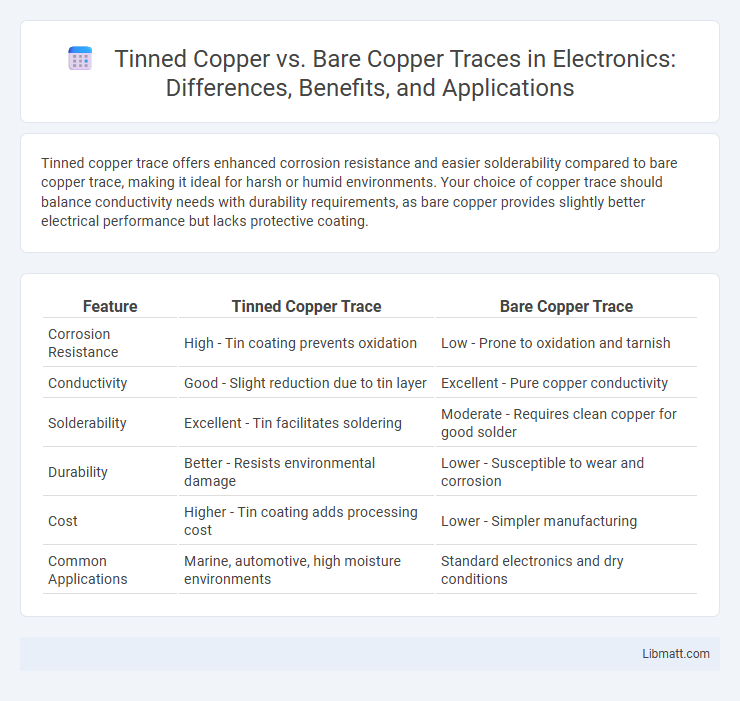 Tinned Copper vs. Bare Copper Traces in Electronics: Differences, Benefits, and Applications

Tinned copper trace offers enhanced corrosion resistance and easier solderability compared to bare copper trace, making it ideal for harsh or humid environments. Your choice of copper trace should balance conductivity needs with durability requirements, as bare copper provides slightly better electrical performance but lacks protective coating.

| Feature | Tinned Copper Trace | Bare Copper Trace |
|---|---|---|
| Corrosion Resistance | High - Tin coating prevents oxidation | Low - Prone to oxidation and tarnish |
| Conductivity | Good - Slight reduction due to tin layer | Excellent - Pure copper conductivity |
| Solderability | Excellent - Tin facilitates soldering | Moderate - Requires clean copper for good solder |
| Durability | Better - Resists environmental damage | Lower - Susceptible to wear and corrosion |
| Cost | Higher - Tin coating adds processing cost | Lower - Simpler manufacturing |
| Common Applications | Marine, automotive, high moisture environments | Standard electronics and dry conditions |

Libmatt.com