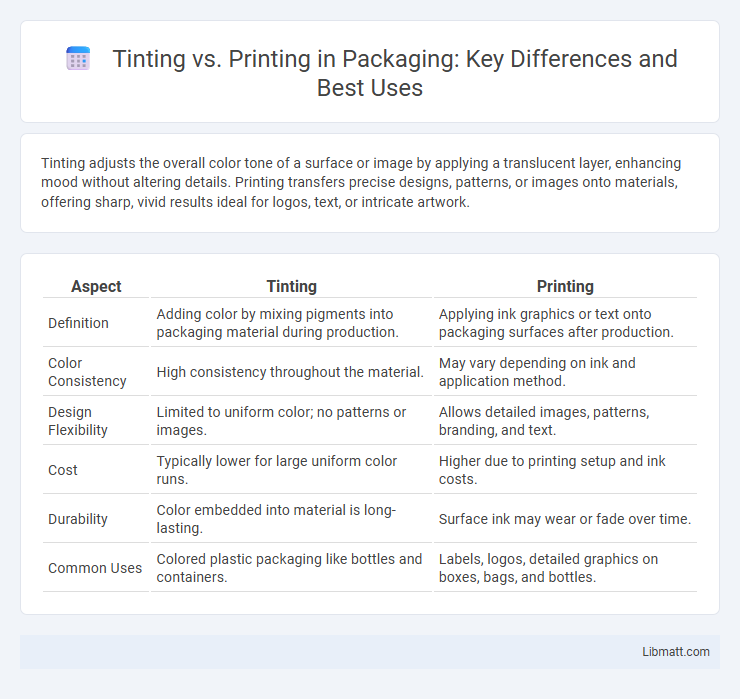 Tinting vs. Printing in Packaging: Key Differences and Best Uses

Tinting adjusts the overall color tone of a surface or image by applying a translucent layer, enhancing mood without altering details. Printing transfers precise designs, patterns, or images onto materials, offering sharp, vivid results ideal for logos, text, or intricate artwork.

| Aspect | Tinting | Printing |
|---|---|---|
| Definition | Adding color by mixing pigments into packaging material during production. | Applying ink graphics or text onto packaging surfaces after production. |
| Color Consistency | High consistency throughout the material. | May vary depending on ink and application method. |
| Design Flexibility | Limited to uniform color; no patterns or images. | Allows detailed images, patterns, branding, and text. |
| Cost | Typically lower for large uniform color runs. | Higher due to printing setup and ink costs. |
| Durability | Color embedded into material is long-lasting. | Surface ink may wear or fade over time. |
| Common Uses | Colored plastic packaging like bottles and containers. | Labels, logos, detailed graphics on boxes, bags, and bottles. |

Libmatt.com