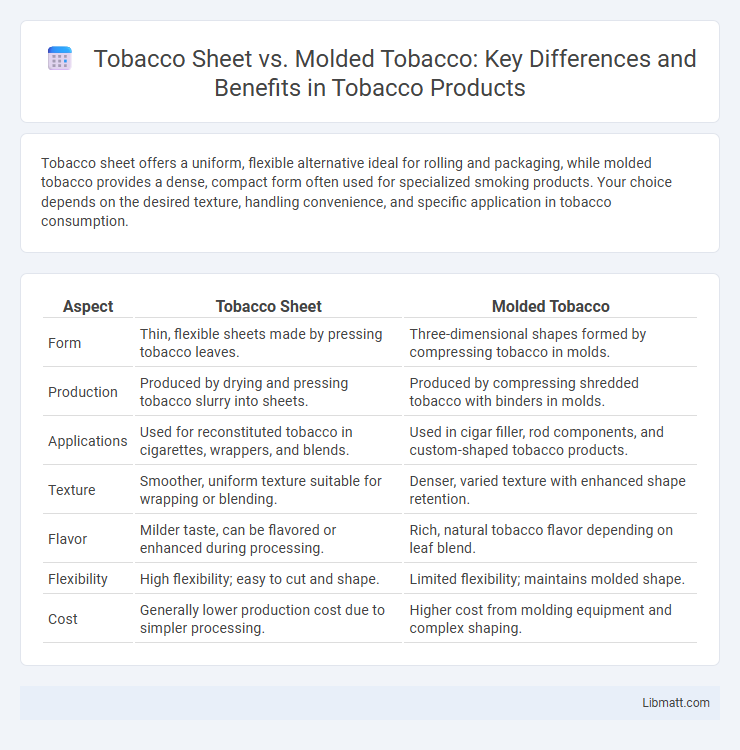 Tobacco Sheet vs. Molded Tobacco: Key Differences and Benefits in Tobacco Products

Tobacco sheet offers a uniform, flexible alternative ideal for rolling and packaging, while molded tobacco provides a dense, compact form often used for specialized smoking products. Your choice depends on the desired texture, handling convenience, and specific application in tobacco consumption.

| Aspect | Tobacco Sheet | Molded Tobacco |
|---|---|---|
| Form | Thin, flexible sheets made by pressing tobacco leaves. | Three-dimensional shapes formed by compressing tobacco in molds. |
| Production | Produced by drying and pressing tobacco slurry into sheets. | Produced by compressing shredded tobacco with binders in molds. |
| Applications | Used for reconstituted tobacco in cigarettes, wrappers, and blends. | Used in cigar filler, rod components, and custom-shaped tobacco products. |
| Texture | Smoother, uniform texture suitable for wrapping or blending. | Denser, varied texture with enhanced shape retention. |
| Flavor | Milder taste, can be flavored or enhanced during processing. | Rich, natural tobacco flavor depending on leaf blend. |
| Flexibility | High flexibility; easy to cut and shape. | Limited flexibility; maintains molded shape. |
| Cost | Generally lower production cost due to simpler processing. | Higher cost from molding equipment and complex shaping. |

Libmatt.com