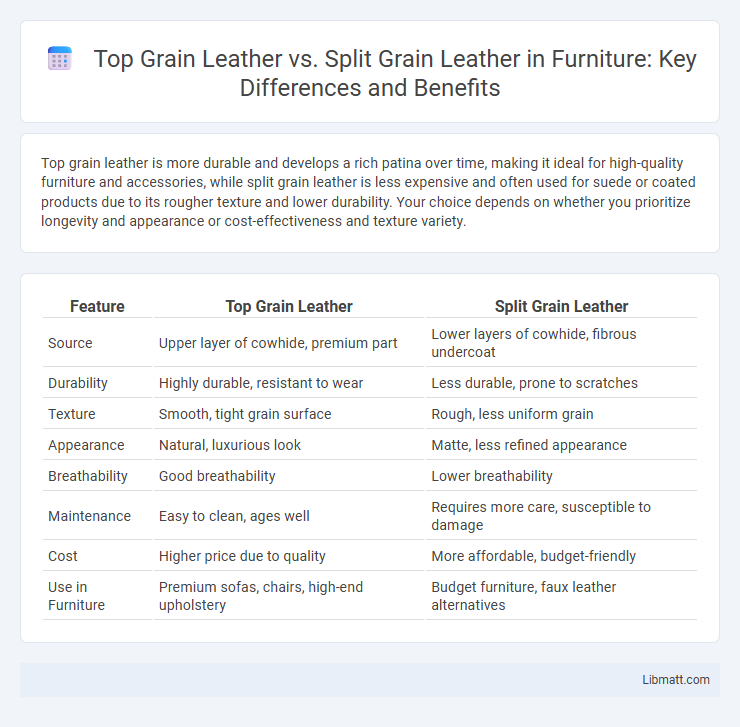 Top Grain Leather vs. Split Grain Leather in Furniture: Key Differences and Benefits

Top grain leather is more durable and develops a rich patina over time, making it ideal for high-quality furniture and accessories, while split grain leather is less expensive and often used for suede or coated products due to its rougher texture and lower durability. Your choice depends on whether you prioritize longevity and appearance or cost-effectiveness and texture variety.

| Feature | Top Grain Leather | Split Grain Leather |
|---|---|---|
| Source | Upper layer of cowhide, premium part | Lower layers of cowhide, fibrous undercoat |
| Durability | Highly durable, resistant to wear | Less durable, prone to scratches |
| Texture | Smooth, tight grain surface | Rough, less uniform grain |
| Appearance | Natural, luxurious look | Matte, less refined appearance |
| Breathability | Good breathability | Lower breathability |
| Maintenance | Easy to clean, ages well | Requires more care, susceptible to damage |
| Cost | Higher price due to quality | More affordable, budget-friendly |
| Use in Furniture | Premium sofas, chairs, high-end upholstery | Budget furniture, faux leather alternatives |

Libmatt.com