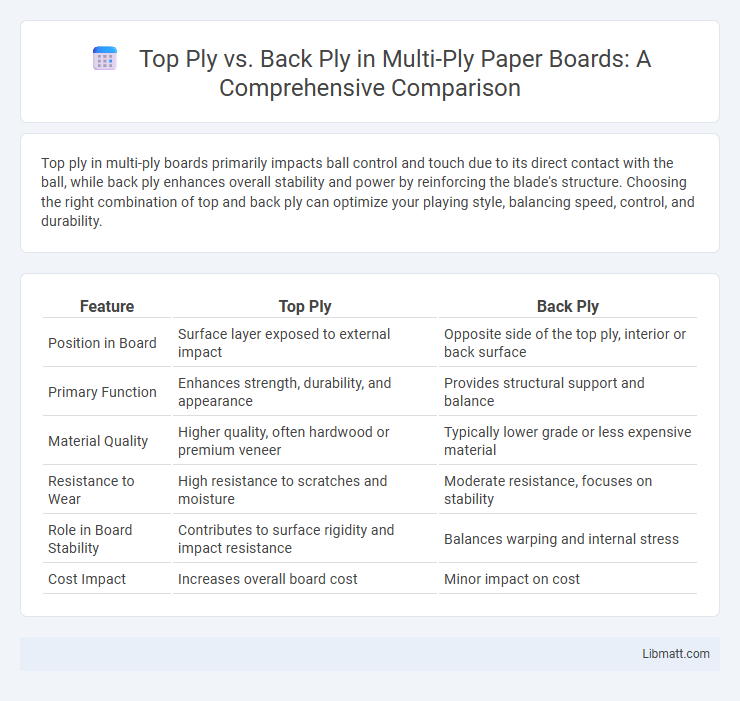 Top Ply vs. Back Ply in Multi-Ply Paper Boards: A Comprehensive Comparison

Top ply in multi-ply boards primarily impacts ball control and touch due to its direct contact with the ball, while back ply enhances overall stability and power by reinforcing the blade's structure. Choosing the right combination of top and back ply can optimize your playing style, balancing speed, control, and durability.

| Feature | Top Ply | Back Ply |
|---|---|---|
| Position in Board | Surface layer exposed to external impact | Opposite side of the top ply, interior or back surface |
| Primary Function | Enhances strength, durability, and appearance | Provides structural support and balance |
| Material Quality | Higher quality, often hardwood or premium veneer | Typically lower grade or less expensive material |
| Resistance to Wear | High resistance to scratches and moisture | Moderate resistance, focuses on stability |
| Role in Board Stability | Contributes to surface rigidity and impact resistance | Balances warping and internal stress |
| Cost Impact | Increases overall board cost | Minor impact on cost |

Libmatt.com