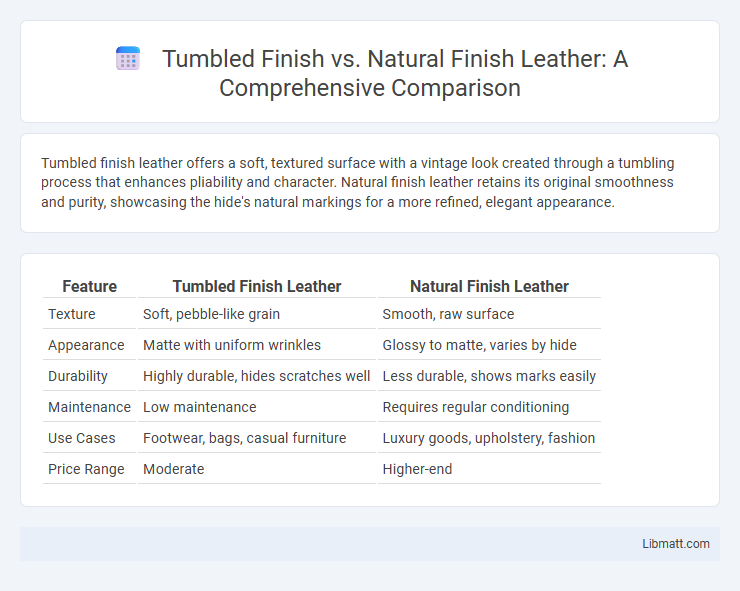 Tumbled Finish vs. Natural Finish Leather: A Comprehensive Comparison

Tumbled finish leather offers a soft, textured surface with a vintage look created through a tumbling process that enhances pliability and character. Natural finish leather retains its original smoothness and purity, showcasing the hide's natural markings for a more refined, elegant appearance.

| Feature | Tumbled Finish Leather | Natural Finish Leather |
|---|---|---|
| Texture | Soft, pebble-like grain | Smooth, raw surface |
| Appearance | Matte with uniform wrinkles | Glossy to matte, varies by hide |
| Durability | Highly durable, hides scratches well | Less durable, shows marks easily |
| Maintenance | Low maintenance | Requires regular conditioning |
| Use Cases | Footwear, bags, casual furniture | Luxury goods, upholstery, fashion |
| Price Range | Moderate | Higher-end |

Libmatt.com