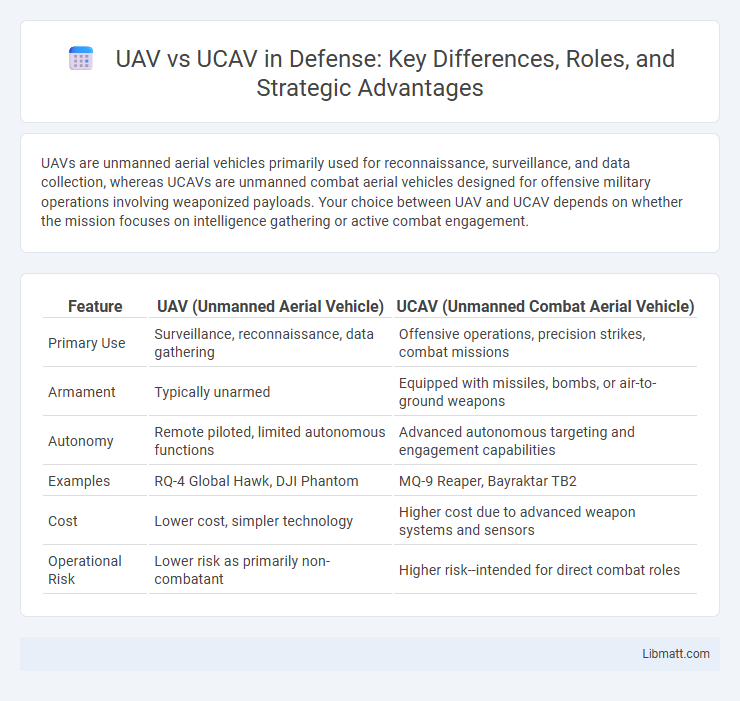 UAV vs UCAV in Defense: Key Differences, Roles, and Strategic Advantages

UAVs are unmanned aerial vehicles primarily used for reconnaissance, surveillance, and data collection, whereas UCAVs are unmanned combat aerial vehicles designed for offensive military operations involving weaponized payloads. Your choice between UAV and UCAV depends on whether the mission focuses on intelligence gathering or active combat engagement.

| Feature | UAV (Unmanned Aerial Vehicle) | UCAV (Unmanned Combat Aerial Vehicle) |
|---|---|---|
| Primary Use | Surveillance, reconnaissance, data gathering | Offensive operations, precision strikes, combat missions |
| Armament | Typically unarmed | Equipped with missiles, bombs, or air-to-ground weapons |
| Autonomy | Remote piloted, limited autonomous functions | Advanced autonomous targeting and engagement capabilities |
| Examples | RQ-4 Global Hawk, DJI Phantom | MQ-9 Reaper, Bayraktar TB2 |
| Cost | Lower cost, simpler technology | Higher cost due to advanced weapon systems and sensors |
| Operational Risk | Lower risk as primarily non-combatant | Higher risk--intended for direct combat roles |

Libmatt.com