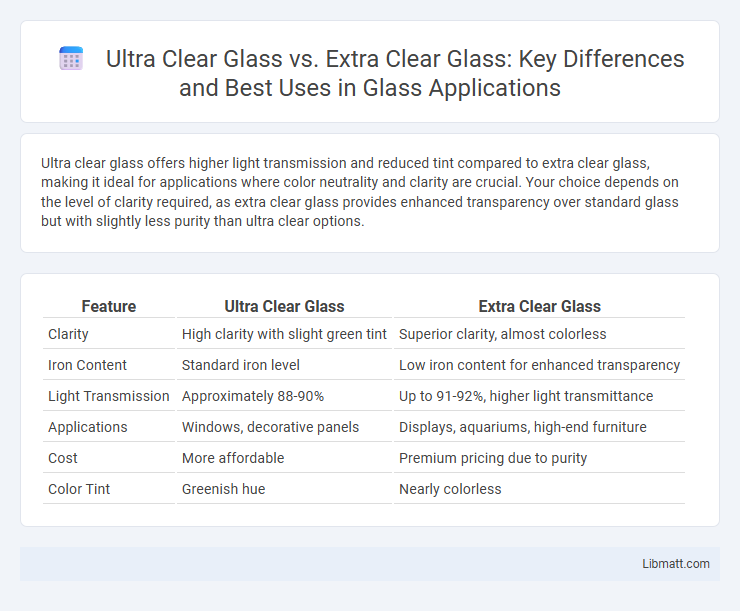 Ultra Clear Glass vs. Extra Clear Glass: Key Differences and Best Uses in Glass Applications

Ultra clear glass offers higher light transmission and reduced tint compared to extra clear glass, making it ideal for applications where color neutrality and clarity are crucial. Your choice depends on the level of clarity required, as extra clear glass provides enhanced transparency over standard glass but with slightly less purity than ultra clear options.

| Feature | Ultra Clear Glass | Extra Clear Glass |
|---|---|---|
| Clarity | High clarity with slight green tint | Superior clarity, almost colorless |
| Iron Content | Standard iron level | Low iron content for enhanced transparency |
| Light Transmission | Approximately 88-90% | Up to 91-92%, higher light transmittance |
| Applications | Windows, decorative panels | Displays, aquariums, high-end furniture |
| Cost | More affordable | Premium pricing due to purity |
| Color Tint | Greenish hue | Nearly colorless |

Libmatt.com