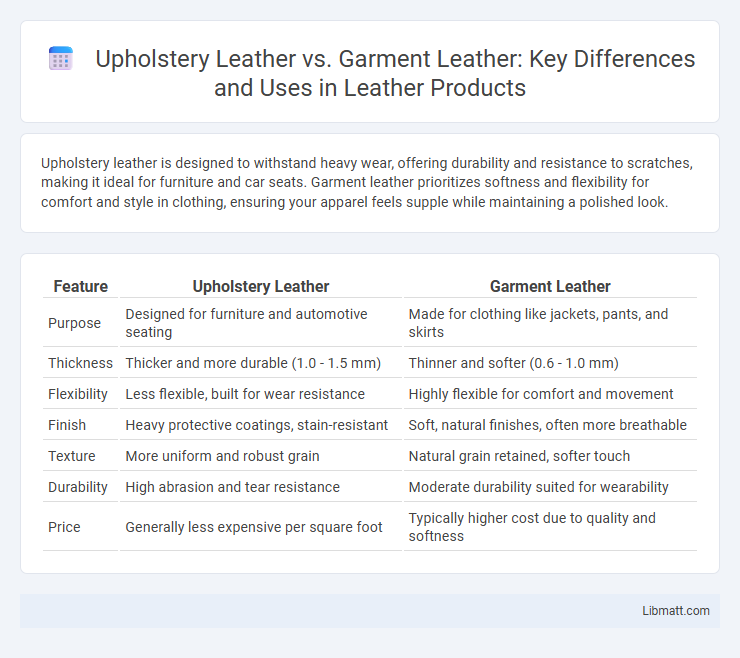 Upholstery Leather vs. Garment Leather: Key Differences and Uses in Leather Products

Upholstery leather is designed to withstand heavy wear, offering durability and resistance to scratches, making it ideal for furniture and car seats. Garment leather prioritizes softness and flexibility for comfort and style in clothing, ensuring your apparel feels supple while maintaining a polished look.

| Feature | Upholstery Leather | Garment Leather |
|---|---|---|
| Purpose | Designed for furniture and automotive seating | Made for clothing like jackets, pants, and skirts |
| Thickness | Thicker and more durable (1.0 - 1.5 mm) | Thinner and softer (0.6 - 1.0 mm) |
| Flexibility | Less flexible, built for wear resistance | Highly flexible for comfort and movement |
| Finish | Heavy protective coatings, stain-resistant | Soft, natural finishes, often more breathable |
| Texture | More uniform and robust grain | Natural grain retained, softer touch |
| Durability | High abrasion and tear resistance | Moderate durability suited for wearability |
| Price | Generally less expensive per square foot | Typically higher cost due to quality and softness |

Libmatt.com