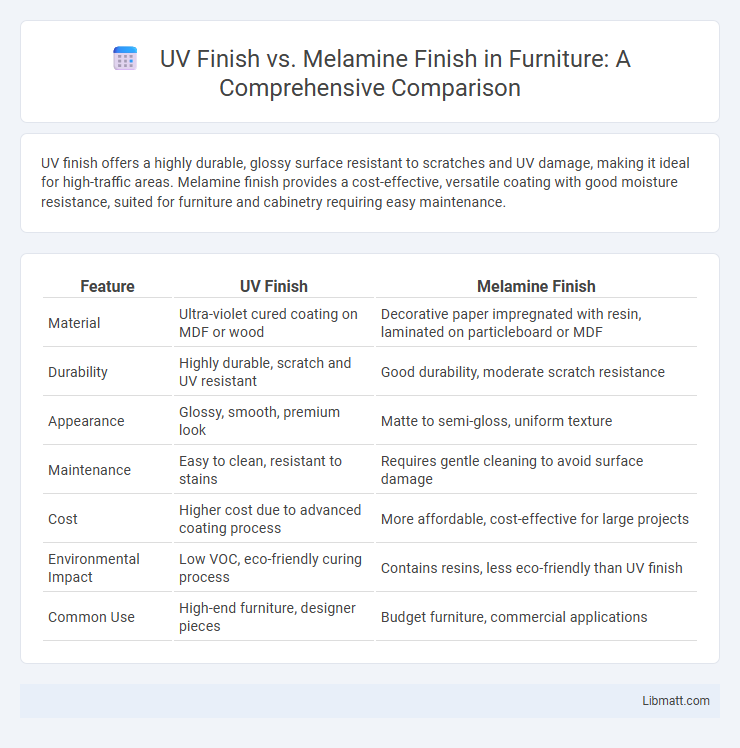 UV Finish vs. Melamine Finish in Furniture: A Comprehensive Comparison

UV finish offers a highly durable, glossy surface resistant to scratches and UV damage, making it ideal for high-traffic areas. Melamine finish provides a cost-effective, versatile coating with good moisture resistance, suited for furniture and cabinetry requiring easy maintenance.

| Feature | UV Finish | Melamine Finish |
|---|---|---|
| Material | Ultra-violet cured coating on MDF or wood | Decorative paper impregnated with resin, laminated on particleboard or MDF |
| Durability | Highly durable, scratch and UV resistant | Good durability, moderate scratch resistance |
| Appearance | Glossy, smooth, premium look | Matte to semi-gloss, uniform texture |
| Maintenance | Easy to clean, resistant to stains | Requires gentle cleaning to avoid surface damage |
| Cost | Higher cost due to advanced coating process | More affordable, cost-effective for large projects |
| Environmental Impact | Low VOC, eco-friendly curing process | Contains resins, less eco-friendly than UV finish |
| Common Use | High-end furniture, designer pieces | Budget furniture, commercial applications |

Libmatt.com