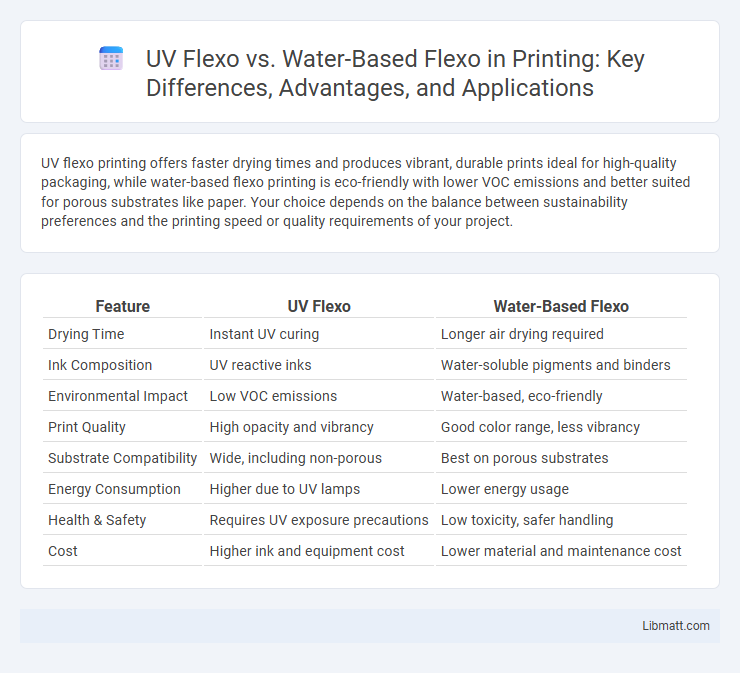 UV Flexo vs. Water-Based Flexo in Printing: Key Differences, Advantages, and Applications

UV flexo printing offers faster drying times and produces vibrant, durable prints ideal for high-quality packaging, while water-based flexo printing is eco-friendly with lower VOC emissions and better suited for porous substrates like paper. Your choice depends on the balance between sustainability preferences and the printing speed or quality requirements of your project.

| Feature | UV Flexo | Water-Based Flexo |
|---|---|---|
| Drying Time | Instant UV curing | Longer air drying required |
| Ink Composition | UV reactive inks | Water-soluble pigments and binders |
| Environmental Impact | Low VOC emissions | Water-based, eco-friendly |
| Print Quality | High opacity and vibrancy | Good color range, less vibrancy |
| Substrate Compatibility | Wide, including non-porous | Best on porous substrates |
| Energy Consumption | Higher due to UV lamps | Lower energy usage |
| Health & Safety | Requires UV exposure precautions | Low toxicity, safer handling |
| Cost | Higher ink and equipment cost | Lower material and maintenance cost |

Libmatt.com