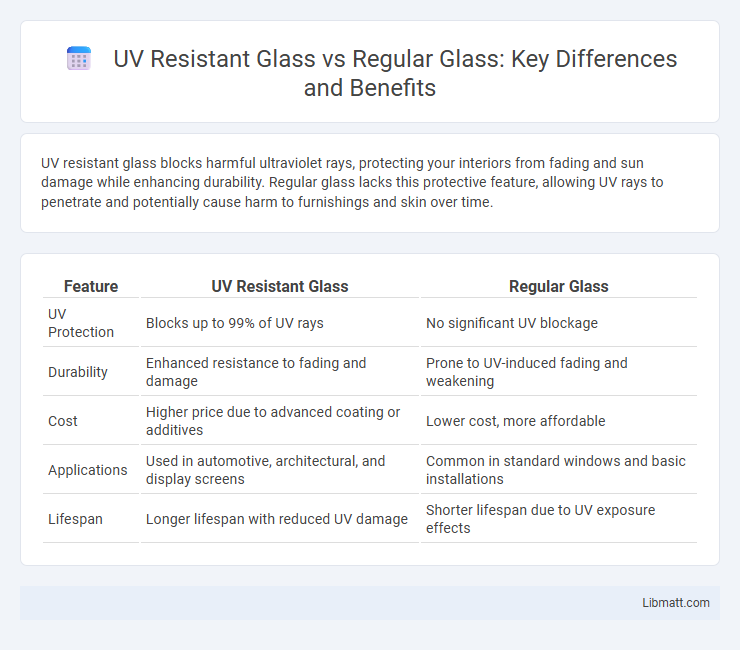 UV Resistant Glass vs Regular Glass: Key Differences and Benefits

UV resistant glass blocks harmful ultraviolet rays, protecting your interiors from fading and sun damage while enhancing durability. Regular glass lacks this protective feature, allowing UV rays to penetrate and potentially cause harm to furnishings and skin over time.

| Feature | UV Resistant Glass | Regular Glass |
|---|---|---|
| UV Protection | Blocks up to 99% of UV rays | No significant UV blockage |
| Durability | Enhanced resistance to fading and damage | Prone to UV-induced fading and weakening |
| Cost | Higher price due to advanced coating or additives | Lower cost, more affordable |
| Applications | Used in automotive, architectural, and display screens | Common in standard windows and basic installations |
| Lifespan | Longer lifespan with reduced UV damage | Shorter lifespan due to UV exposure effects |

Libmatt.com