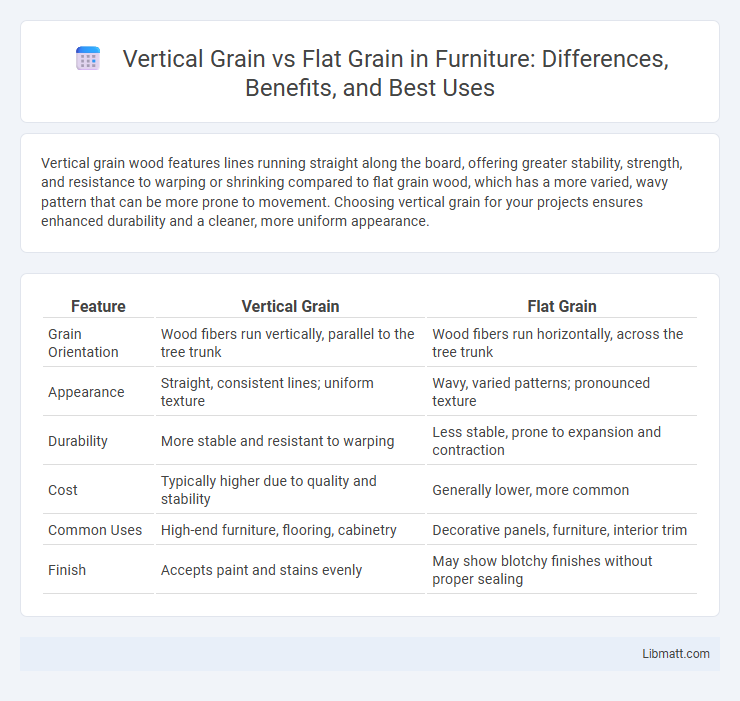 Vertical Grain vs Flat Grain in Furniture: Differences, Benefits, and Best Uses

Vertical grain wood features lines running straight along the board, offering greater stability, strength, and resistance to warping or shrinking compared to flat grain wood, which has a more varied, wavy pattern that can be more prone to movement. Choosing vertical grain for your projects ensures enhanced durability and a cleaner, more uniform appearance.

| Feature | Vertical Grain | Flat Grain |
|---|---|---|
| Grain Orientation | Wood fibers run vertically, parallel to the tree trunk | Wood fibers run horizontally, across the tree trunk |
| Appearance | Straight, consistent lines; uniform texture | Wavy, varied patterns; pronounced texture |
| Durability | More stable and resistant to warping | Less stable, prone to expansion and contraction |
| Cost | Typically higher due to quality and stability | Generally lower, more common |
| Common Uses | High-end furniture, flooring, cabinetry | Decorative panels, furniture, interior trim |
| Finish | Accepts paint and stains evenly | May show blotchy finishes without proper sealing |

Libmatt.com