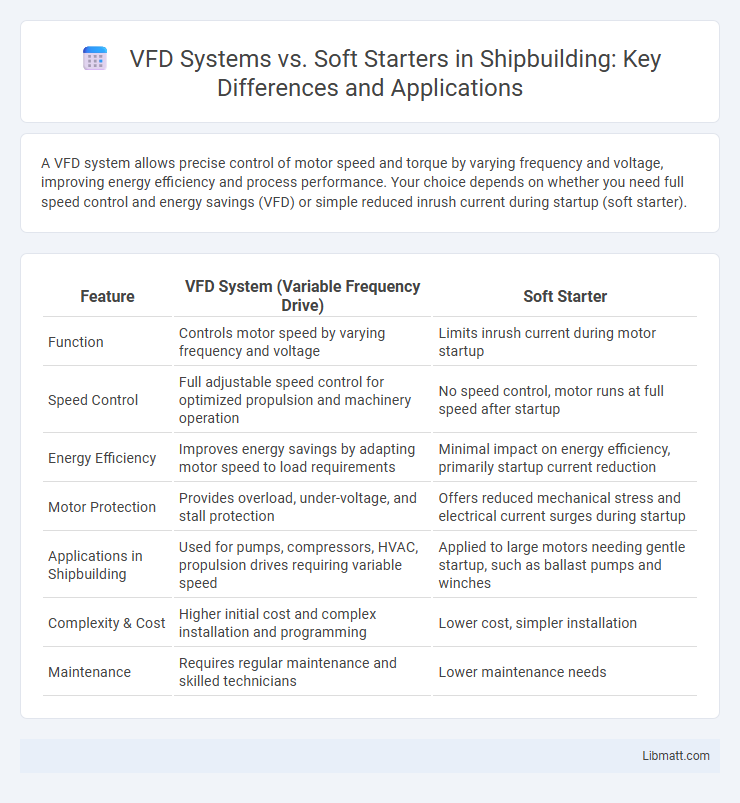 VFD Systems vs. Soft Starters in Shipbuilding: Key Differences and Applications

A VFD system allows precise control of motor speed and torque by varying frequency and voltage, improving energy efficiency and process performance. Your choice depends on whether you need full speed control and energy savings (VFD) or simple reduced inrush current during startup (soft starter).

| Feature | VFD System (Variable Frequency Drive) | Soft Starter |
|---|---|---|
| Function | Controls motor speed by varying frequency and voltage | Limits inrush current during motor startup |
| Speed Control | Full adjustable speed control for optimized propulsion and machinery operation | No speed control, motor runs at full speed after startup |
| Energy Efficiency | Improves energy savings by adapting motor speed to load requirements | Minimal impact on energy efficiency, primarily startup current reduction |
| Motor Protection | Provides overload, under-voltage, and stall protection | Offers reduced mechanical stress and electrical current surges during startup |
| Applications in Shipbuilding | Used for pumps, compressors, HVAC, propulsion drives requiring variable speed | Applied to large motors needing gentle startup, such as ballast pumps and winches |
| Complexity & Cost | Higher initial cost and complex installation and programming | Lower cost, simpler installation |
| Maintenance | Requires regular maintenance and skilled technicians | Lower maintenance needs |

Libmatt.com