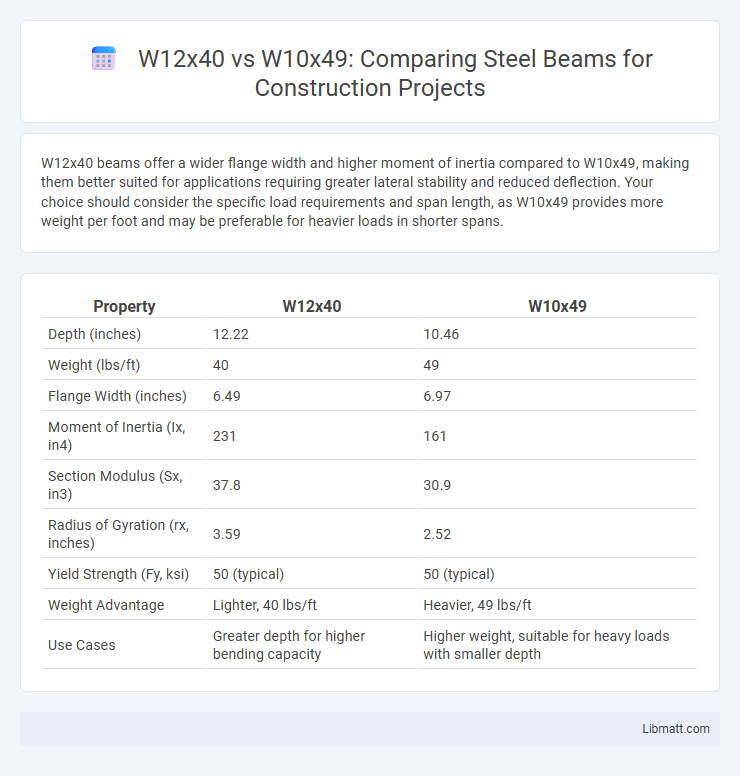 W12x40 vs W10x49: Comparing Steel Beams for Construction Projects

W12x40 beams offer a wider flange width and higher moment of inertia compared to W10x49, making them better suited for applications requiring greater lateral stability and reduced deflection. Your choice should consider the specific load requirements and span length, as W10x49 provides more weight per foot and may be preferable for heavier loads in shorter spans.

| Property | W12x40 | W10x49 |
|---|---|---|
| Depth (inches) | 12.22 | 10.46 |
| Weight (lbs/ft) | 40 | 49 |
| Flange Width (inches) | 6.49 | 6.97 |
| Moment of Inertia (Ix, in4) | 231 | 161 |
| Section Modulus (Sx, in3) | 37.8 | 30.9 |
| Radius of Gyration (rx, inches) | 3.59 | 2.52 |
| Yield Strength (Fy, ksi) | 50 (typical) | 50 (typical) |
| Weight Advantage | Lighter, 40 lbs/ft | Heavier, 49 lbs/ft |
| Use Cases | Greater depth for higher bending capacity | Higher weight, suitable for heavy loads with smaller depth |

Libmatt.com