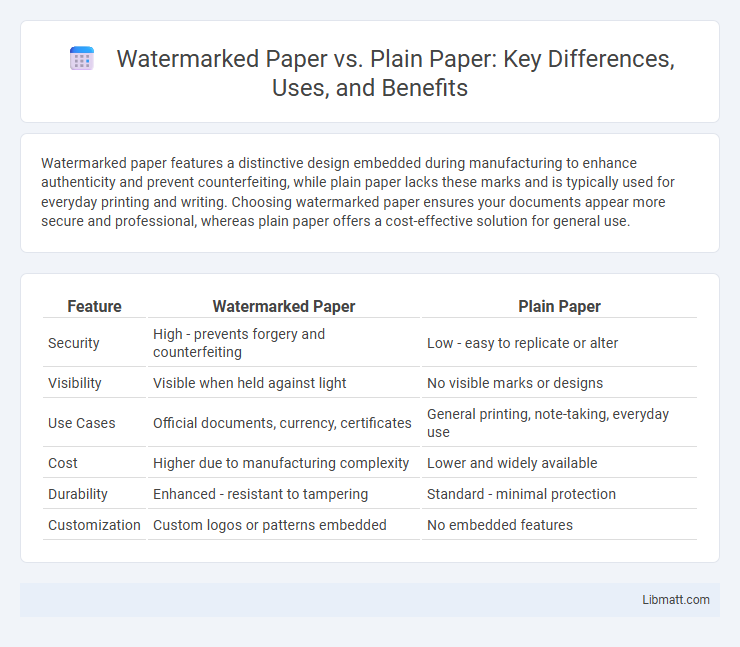 Watermarked Paper vs. Plain Paper: Key Differences, Uses, and Benefits

Watermarked paper features a distinctive design embedded during manufacturing to enhance authenticity and prevent counterfeiting, while plain paper lacks these marks and is typically used for everyday printing and writing. Choosing watermarked paper ensures your documents appear more secure and professional, whereas plain paper offers a cost-effective solution for general use.

| Feature | Watermarked Paper | Plain Paper |
|---|---|---|
| Security | High - prevents forgery and counterfeiting | Low - easy to replicate or alter |
| Visibility | Visible when held against light | No visible marks or designs |
| Use Cases | Official documents, currency, certificates | General printing, note-taking, everyday use |
| Cost | Higher due to manufacturing complexity | Lower and widely available |
| Durability | Enhanced - resistant to tampering | Standard - minimal protection |
| Customization | Custom logos or patterns embedded | No embedded features |

Libmatt.com