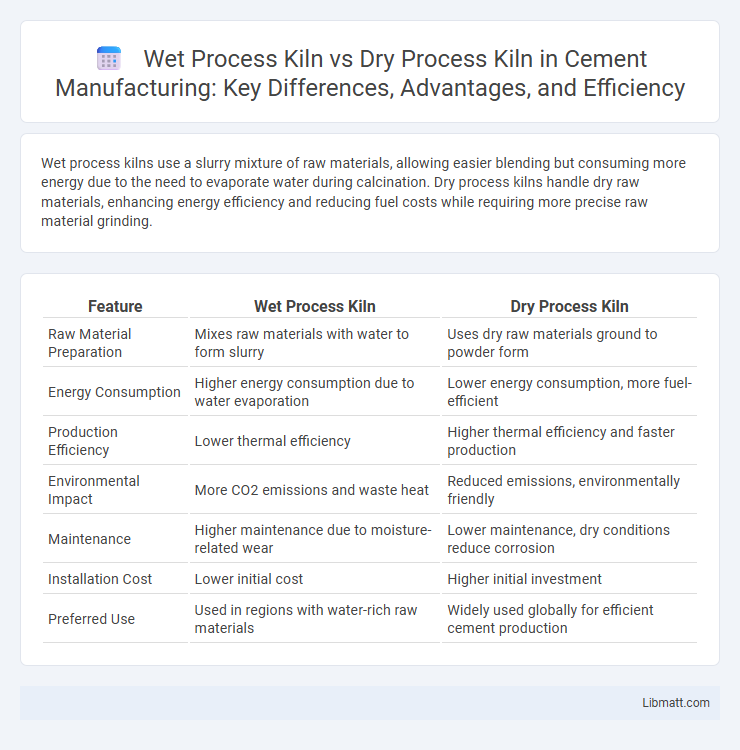 Wet Process Kiln vs Dry Process Kiln in Cement Manufacturing: Key Differences, Advantages, and Efficiency

Wet process kilns use a slurry mixture of raw materials, allowing easier blending but consuming more energy due to the need to evaporate water during calcination. Dry process kilns handle dry raw materials, enhancing energy efficiency and reducing fuel costs while requiring more precise raw material grinding.

| Feature | Wet Process Kiln | Dry Process Kiln |
|---|---|---|
| Raw Material Preparation | Mixes raw materials with water to form slurry | Uses dry raw materials ground to powder form |
| Energy Consumption | Higher energy consumption due to water evaporation | Lower energy consumption, more fuel-efficient |
| Production Efficiency | Lower thermal efficiency | Higher thermal efficiency and faster production |
| Environmental Impact | More CO2 emissions and waste heat | Reduced emissions, environmentally friendly |
| Maintenance | Higher maintenance due to moisture-related wear | Lower maintenance, dry conditions reduce corrosion |
| Installation Cost | Lower initial cost | Higher initial investment |
| Preferred Use | Used in regions with water-rich raw materials | Widely used globally for efficient cement production |

Libmatt.com