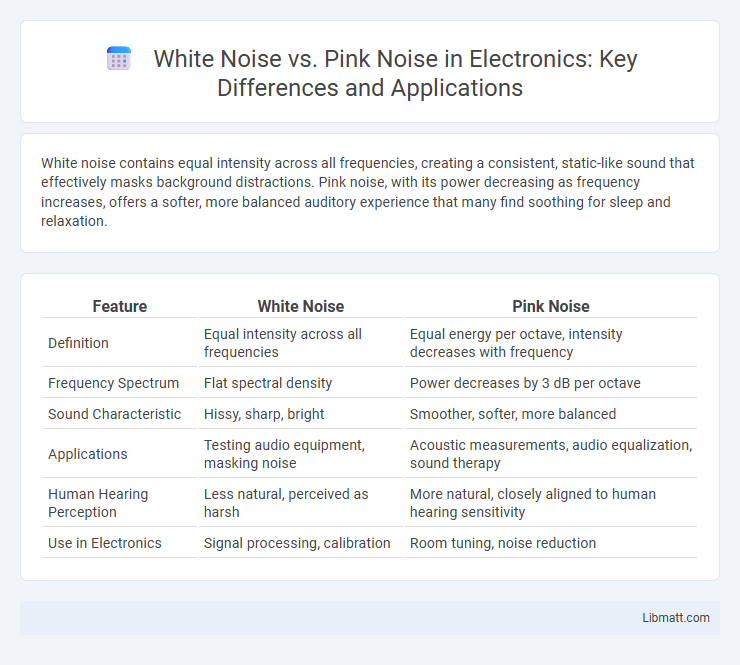 White Noise vs. Pink Noise in Electronics: Key Differences and Applications

White noise contains equal intensity across all frequencies, creating a consistent, static-like sound that effectively masks background distractions. Pink noise, with its power decreasing as frequency increases, offers a softer, more balanced auditory experience that many find soothing for sleep and relaxation.

| Feature | White Noise | Pink Noise |
|---|---|---|
| Definition | Equal intensity across all frequencies | Equal energy per octave, intensity decreases with frequency |
| Frequency Spectrum | Flat spectral density | Power decreases by 3 dB per octave |
| Sound Characteristic | Hissy, sharp, bright | Smoother, softer, more balanced |
| Applications | Testing audio equipment, masking noise | Acoustic measurements, audio equalization, sound therapy |
| Human Hearing Perception | Less natural, perceived as harsh | More natural, closely aligned to human hearing sensitivity |
| Use in Electronics | Signal processing, calibration | Room tuning, noise reduction |

Libmatt.com