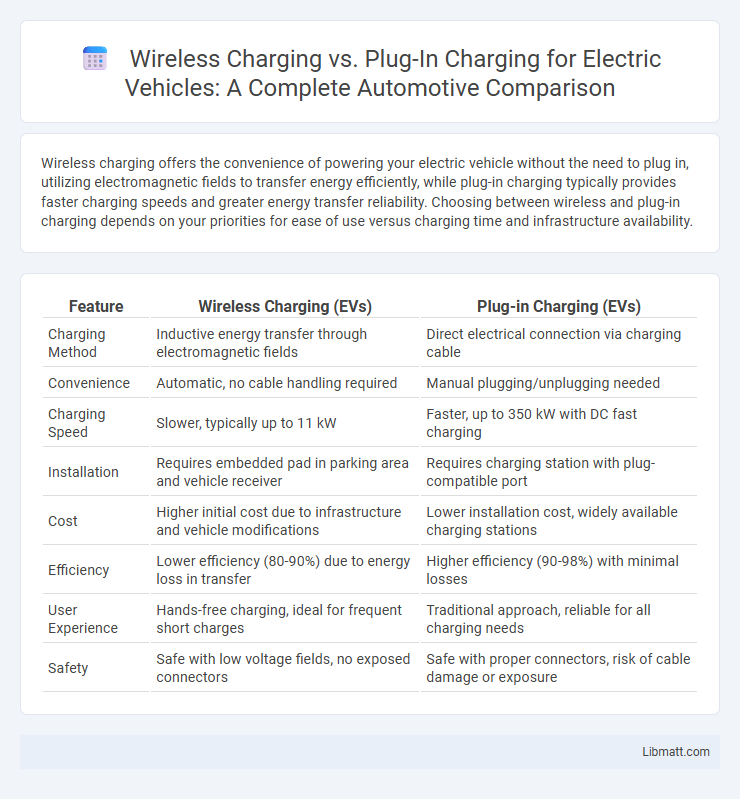 Wireless Charging vs. Plug-In Charging for Electric Vehicles: A Complete Automotive Comparison

Wireless charging offers the convenience of powering your electric vehicle without the need to plug in, utilizing electromagnetic fields to transfer energy efficiently, while plug-in charging typically provides faster charging speeds and greater energy transfer reliability. Choosing between wireless and plug-in charging depends on your priorities for ease of use versus charging time and infrastructure availability.

| Feature | Wireless Charging (EVs) | Plug-in Charging (EVs) |
|---|---|---|
| Charging Method | Inductive energy transfer through electromagnetic fields | Direct electrical connection via charging cable |
| Convenience | Automatic, no cable handling required | Manual plugging/unplugging needed |
| Charging Speed | Slower, typically up to 11 kW | Faster, up to 350 kW with DC fast charging |
| Installation | Requires embedded pad in parking area and vehicle receiver | Requires charging station with plug-compatible port |
| Cost | Higher initial cost due to infrastructure and vehicle modifications | Lower installation cost, widely available charging stations |
| Efficiency | Lower efficiency (80-90%) due to energy loss in transfer | Higher efficiency (90-98%) with minimal losses |
| User Experience | Hands-free charging, ideal for frequent short charges | Traditional approach, reliable for all charging needs |
| Safety | Safe with low voltage fields, no exposed connectors | Safe with proper connectors, risk of cable damage or exposure |

Libmatt.com