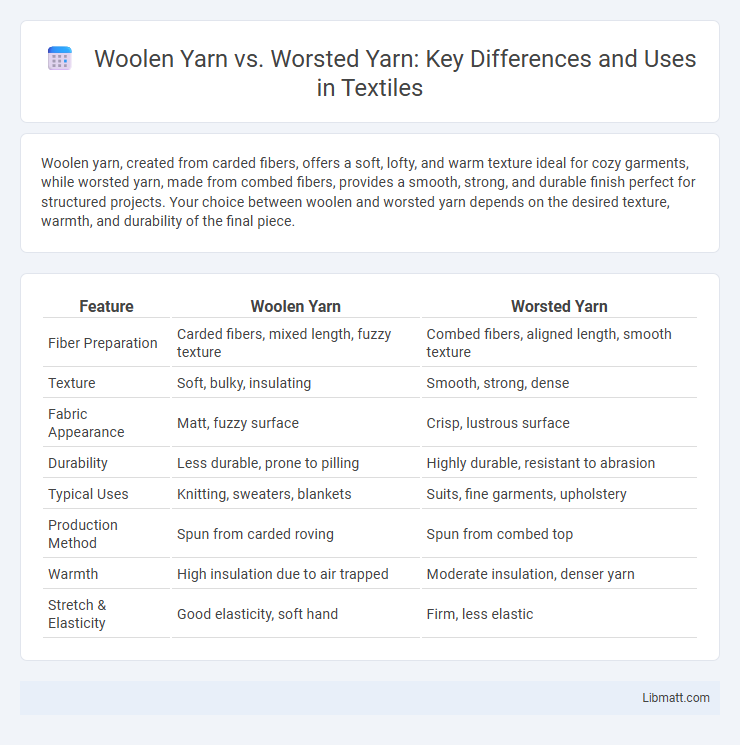 Woolen Yarn vs. Worsted Yarn: Key Differences and Uses in Textiles

Woolen yarn, created from carded fibers, offers a soft, lofty, and warm texture ideal for cozy garments, while worsted yarn, made from combed fibers, provides a smooth, strong, and durable finish perfect for structured projects. Your choice between woolen and worsted yarn depends on the desired texture, warmth, and durability of the final piece.

| Feature | Woolen Yarn | Worsted Yarn |
|---|---|---|
| Fiber Preparation | Carded fibers, mixed length, fuzzy texture | Combed fibers, aligned length, smooth texture |
| Texture | Soft, bulky, insulating | Smooth, strong, dense |
| Fabric Appearance | Matt, fuzzy surface | Crisp, lustrous surface |
| Durability | Less durable, prone to pilling | Highly durable, resistant to abrasion |
| Typical Uses | Knitting, sweaters, blankets | Suits, fine garments, upholstery |
| Production Method | Spun from carded roving | Spun from combed top |
| Warmth | High insulation due to air trapped | Moderate insulation, denser yarn |
| Stretch & Elasticity | Good elasticity, soft hand | Firm, less elastic |

Libmatt.com