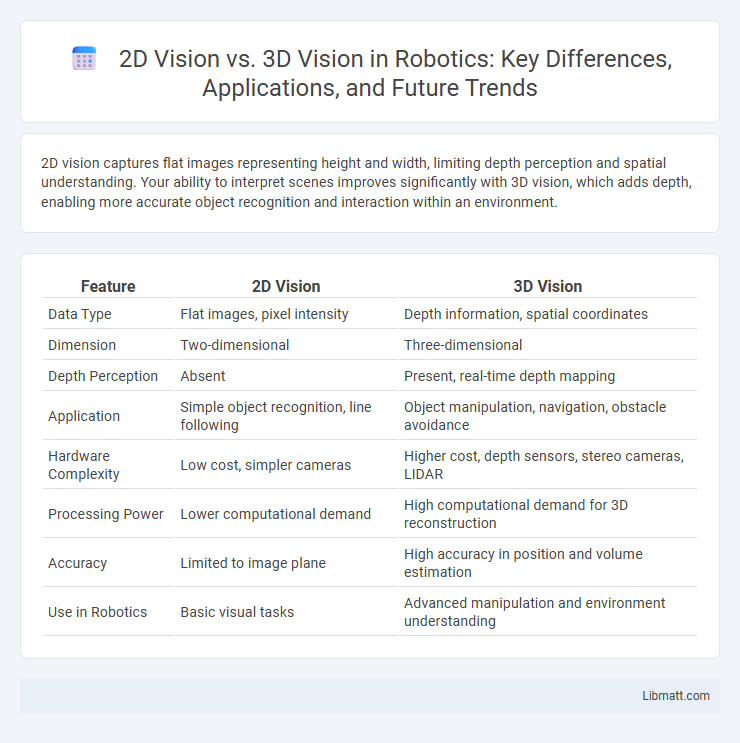 2D Vision vs. 3D Vision in Robotics: Key Differences, Applications, and Future Trends

2D vision captures flat images representing height and width, limiting depth perception and spatial understanding. Your ability to interpret scenes improves significantly with 3D vision, which adds depth, enabling more accurate object recognition and interaction within an environment.

| Feature | 2D Vision | 3D Vision |
|---|---|---|
| Data Type | Flat images, pixel intensity | Depth information, spatial coordinates |
| Dimension | Two-dimensional | Three-dimensional |
| Depth Perception | Absent | Present, real-time depth mapping |
| Application | Simple object recognition, line following | Object manipulation, navigation, obstacle avoidance |
| Hardware Complexity | Low cost, simpler cameras | Higher cost, depth sensors, stereo cameras, LIDAR |
| Processing Power | Lower computational demand | High computational demand for 3D reconstruction |
| Accuracy | Limited to image plane | High accuracy in position and volume estimation |
| Use in Robotics | Basic visual tasks | Advanced manipulation and environment understanding |

Libmatt.com