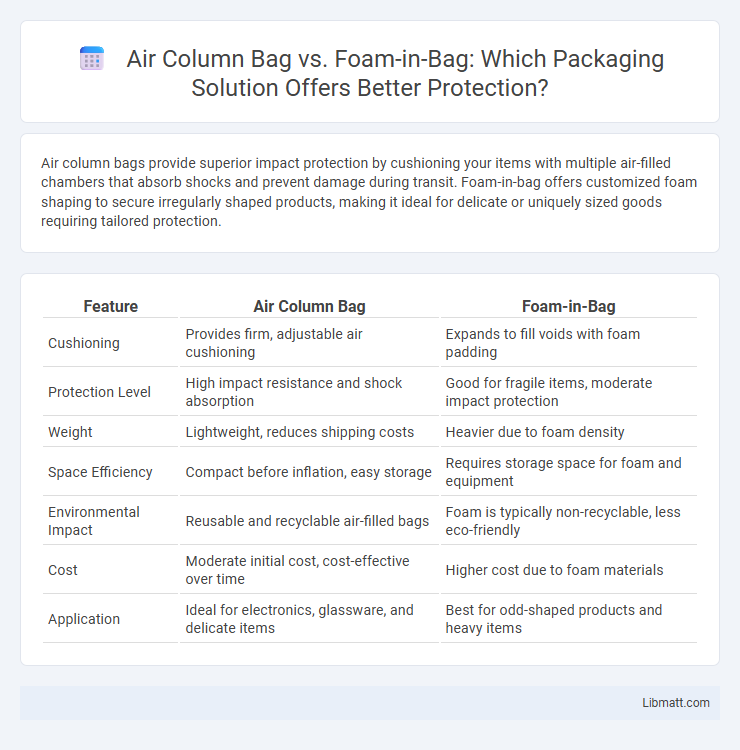 Air Column Bag vs. Foam-in-Bag: Which Packaging Solution Offers Better Protection?

Air column bags provide superior impact protection by cushioning your items with multiple air-filled chambers that absorb shocks and prevent damage during transit. Foam-in-bag offers customized foam shaping to secure irregularly shaped products, making it ideal for delicate or uniquely sized goods requiring tailored protection.

| Feature | Air Column Bag | Foam-in-Bag |
|---|---|---|
| Cushioning | Provides firm, adjustable air cushioning | Expands to fill voids with foam padding |
| Protection Level | High impact resistance and shock absorption | Good for fragile items, moderate impact protection |
| Weight | Lightweight, reduces shipping costs | Heavier due to foam density |
| Space Efficiency | Compact before inflation, easy storage | Requires storage space for foam and equipment |
| Environmental Impact | Reusable and recyclable air-filled bags | Foam is typically non-recyclable, less eco-friendly |
| Cost | Moderate initial cost, cost-effective over time | Higher cost due to foam materials |
| Application | Ideal for electronics, glassware, and delicate items | Best for odd-shaped products and heavy items |

Libmatt.com