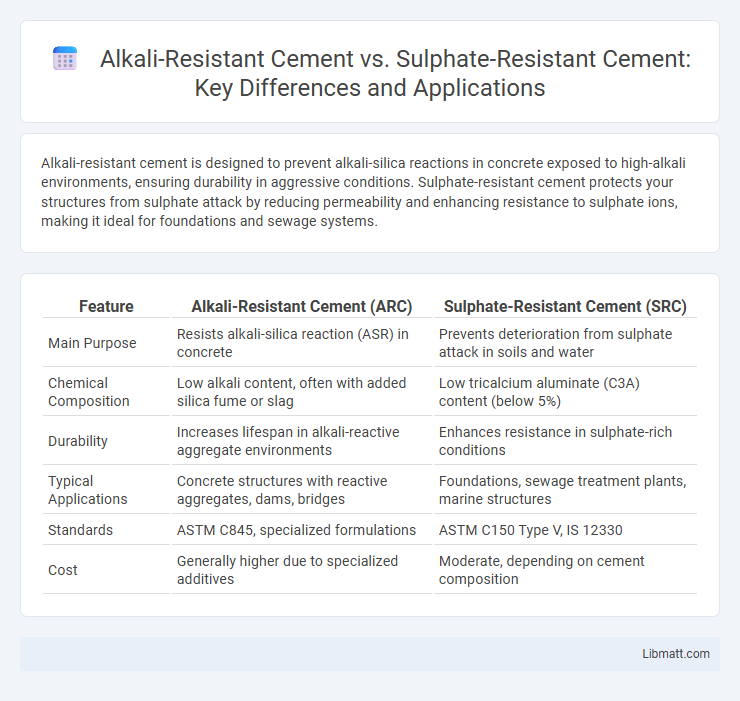 Alkali-Resistant Cement vs. Sulphate-Resistant Cement: Key Differences and Applications

Alkali-resistant cement is designed to prevent alkali-silica reactions in concrete exposed to high-alkali environments, ensuring durability in aggressive conditions. Sulphate-resistant cement protects your structures from sulphate attack by reducing permeability and enhancing resistance to sulphate ions, making it ideal for foundations and sewage systems.

| Feature | Alkali-Resistant Cement (ARC) | Sulphate-Resistant Cement (SRC) |
|---|---|---|
| Main Purpose | Resists alkali-silica reaction (ASR) in concrete | Prevents deterioration from sulphate attack in soils and water |
| Chemical Composition | Low alkali content, often with added silica fume or slag | Low tricalcium aluminate (C3A) content (below 5%) |
| Durability | Increases lifespan in alkali-reactive aggregate environments | Enhances resistance in sulphate-rich conditions |
| Typical Applications | Concrete structures with reactive aggregates, dams, bridges | Foundations, sewage treatment plants, marine structures |
| Standards | ASTM C845, specialized formulations | ASTM C150 Type V, IS 12330 |
| Cost | Generally higher due to specialized additives | Moderate, depending on cement composition |

Libmatt.com