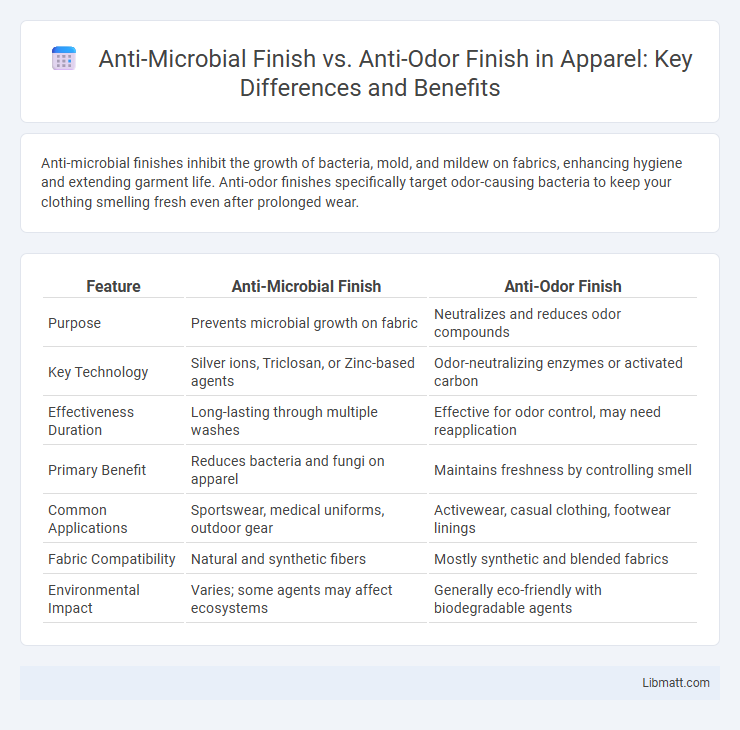 Anti-Microbial Finish vs. Anti-Odor Finish in Apparel: Key Differences and Benefits

Anti-microbial finishes inhibit the growth of bacteria, mold, and mildew on fabrics, enhancing hygiene and extending garment life. Anti-odor finishes specifically target odor-causing bacteria to keep your clothing smelling fresh even after prolonged wear.

| Feature | Anti-Microbial Finish | Anti-Odor Finish |
|---|---|---|
| Purpose | Prevents microbial growth on fabric | Neutralizes and reduces odor compounds |
| Key Technology | Silver ions, Triclosan, or Zinc-based agents | Odor-neutralizing enzymes or activated carbon |
| Effectiveness Duration | Long-lasting through multiple washes | Effective for odor control, may need reapplication |
| Primary Benefit | Reduces bacteria and fungi on apparel | Maintains freshness by controlling smell |
| Common Applications | Sportswear, medical uniforms, outdoor gear | Activewear, casual clothing, footwear linings |
| Fabric Compatibility | Natural and synthetic fibers | Mostly synthetic and blended fabrics |
| Environmental Impact | Varies; some agents may affect ecosystems | Generally eco-friendly with biodegradable agents |

Libmatt.com