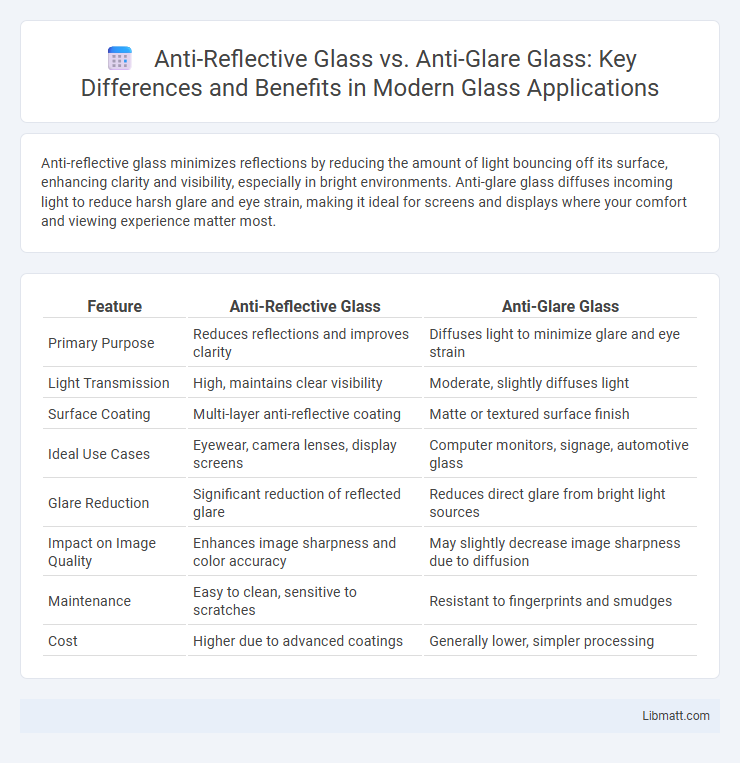 Anti-Reflective Glass vs. Anti-Glare Glass: Key Differences and Benefits in Modern Glass Applications

Anti-reflective glass minimizes reflections by reducing the amount of light bouncing off its surface, enhancing clarity and visibility, especially in bright environments. Anti-glare glass diffuses incoming light to reduce harsh glare and eye strain, making it ideal for screens and displays where your comfort and viewing experience matter most.

| Feature | Anti-Reflective Glass | Anti-Glare Glass |
|---|---|---|
| Primary Purpose | Reduces reflections and improves clarity | Diffuses light to minimize glare and eye strain |
| Light Transmission | High, maintains clear visibility | Moderate, slightly diffuses light |
| Surface Coating | Multi-layer anti-reflective coating | Matte or textured surface finish |
| Ideal Use Cases | Eyewear, camera lenses, display screens | Computer monitors, signage, automotive glass |
| Glare Reduction | Significant reduction of reflected glare | Reduces direct glare from bright light sources |
| Impact on Image Quality | Enhances image sharpness and color accuracy | May slightly decrease image sharpness due to diffusion |
| Maintenance | Easy to clean, sensitive to scratches | Resistant to fingerprints and smudges |
| Cost | Higher due to advanced coatings | Generally lower, simpler processing |

Libmatt.com