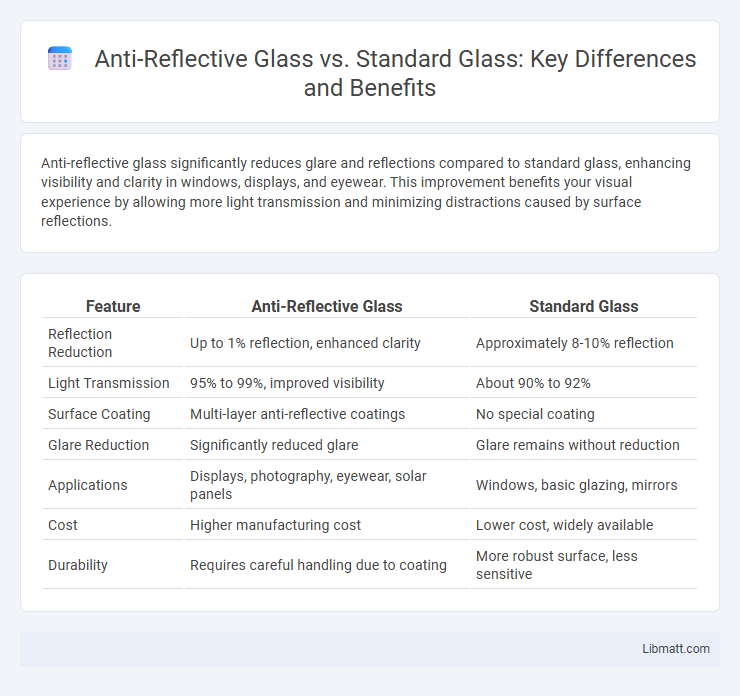 Anti-Reflective Glass vs. Standard Glass: Key Differences and Benefits

Anti-reflective glass significantly reduces glare and reflections compared to standard glass, enhancing visibility and clarity in windows, displays, and eyewear. This improvement benefits your visual experience by allowing more light transmission and minimizing distractions caused by surface reflections.

| Feature | Anti-Reflective Glass | Standard Glass |
|---|---|---|
| Reflection Reduction | Up to 1% reflection, enhanced clarity | Approximately 8-10% reflection |
| Light Transmission | 95% to 99%, improved visibility | About 90% to 92% |
| Surface Coating | Multi-layer anti-reflective coatings | No special coating |
| Glare Reduction | Significantly reduced glare | Glare remains without reduction |
| Applications | Displays, photography, eyewear, solar panels | Windows, basic glazing, mirrors |
| Cost | Higher manufacturing cost | Lower cost, widely available |
| Durability | Requires careful handling due to coating | More robust surface, less sensitive |

Libmatt.com