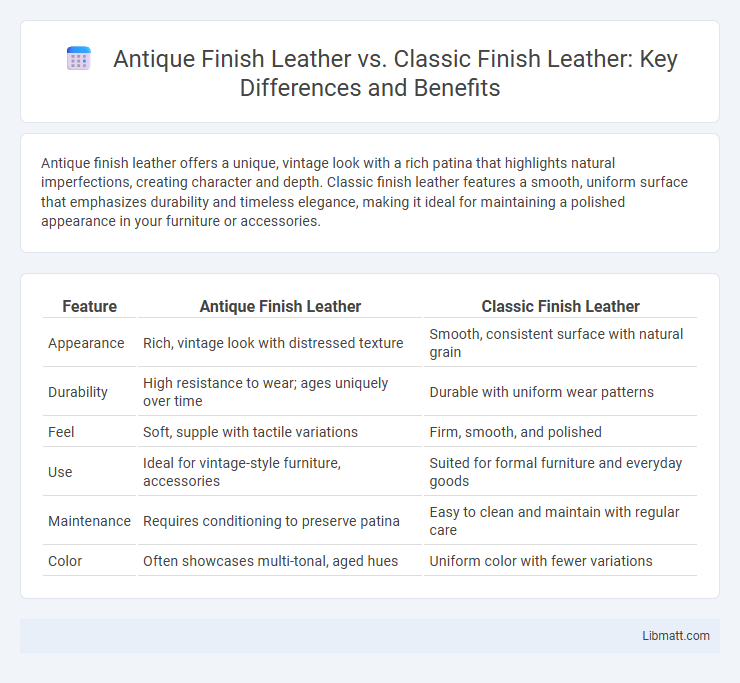 Antique Finish Leather vs. Classic Finish Leather: Key Differences and Benefits

Antique finish leather offers a unique, vintage look with a rich patina that highlights natural imperfections, creating character and depth. Classic finish leather features a smooth, uniform surface that emphasizes durability and timeless elegance, making it ideal for maintaining a polished appearance in your furniture or accessories.

| Feature | Antique Finish Leather | Classic Finish Leather |
|---|---|---|
| Appearance | Rich, vintage look with distressed texture | Smooth, consistent surface with natural grain |
| Durability | High resistance to wear; ages uniquely over time | Durable with uniform wear patterns |
| Feel | Soft, supple with tactile variations | Firm, smooth, and polished |
| Use | Ideal for vintage-style furniture, accessories | Suited for formal furniture and everyday goods |
| Maintenance | Requires conditioning to preserve patina | Easy to clean and maintain with regular care |
| Color | Often showcases multi-tonal, aged hues | Uniform color with fewer variations |

Libmatt.com